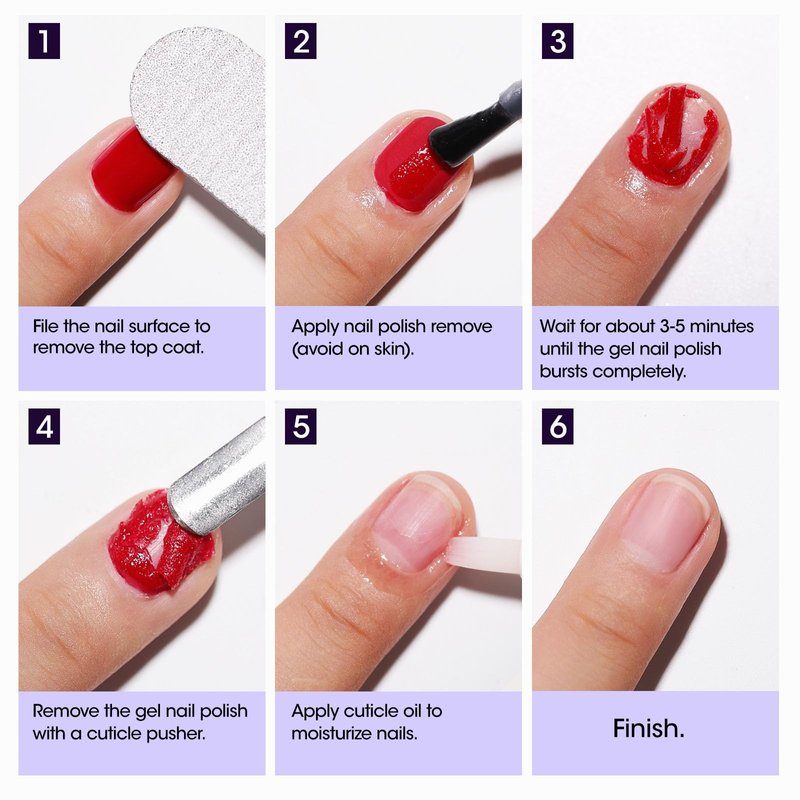 1

File the nail surface to remove the top coat.

2

Apply nail polish remove (avoid on skin).

3

Wait for about 3-5 minutes until the gel nail polish bursts completely.

4

Remove the gel nail polish with a cuticle pusher.

5

Apply cuticle oil to moisturize nails.

6

Finish.