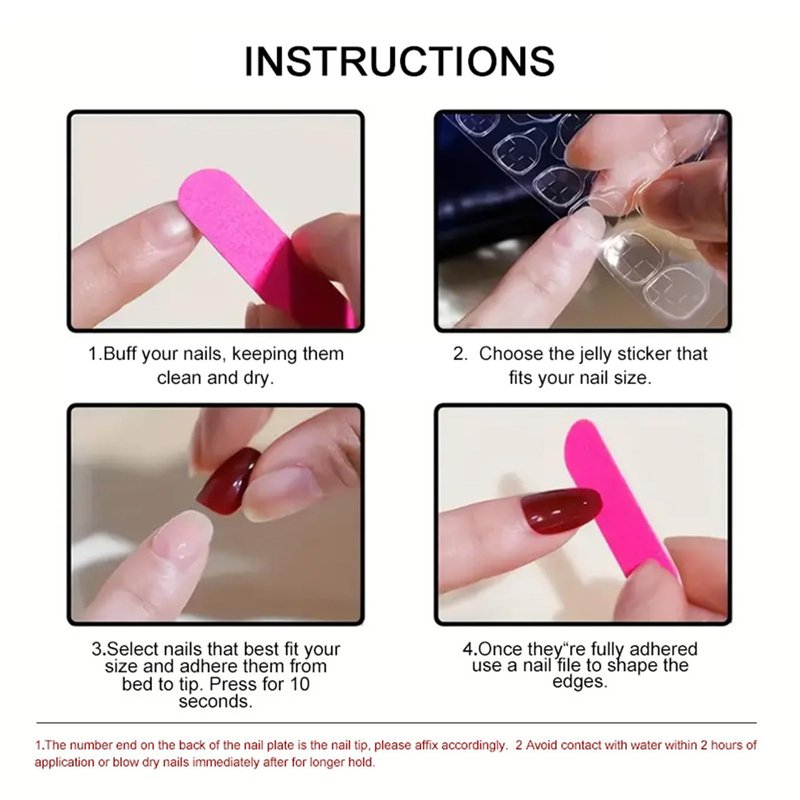 INSTRUCTIONS

1.Buff your nails, keeping them clean and dry.

2. Choose the jelly sticker that fits your nail size.

3.Select nails that best fit your size and adhere them from bed to tip. Press for 10 seconds.

4.Once they"re fully adhered use a nail file to shape the edges.

1.The number end on the back of the nail plate is the nail tip, please affix accordingly. 2 Avoid contact with water within 2 hours of application or blow dry nails immediately after for longer hold.