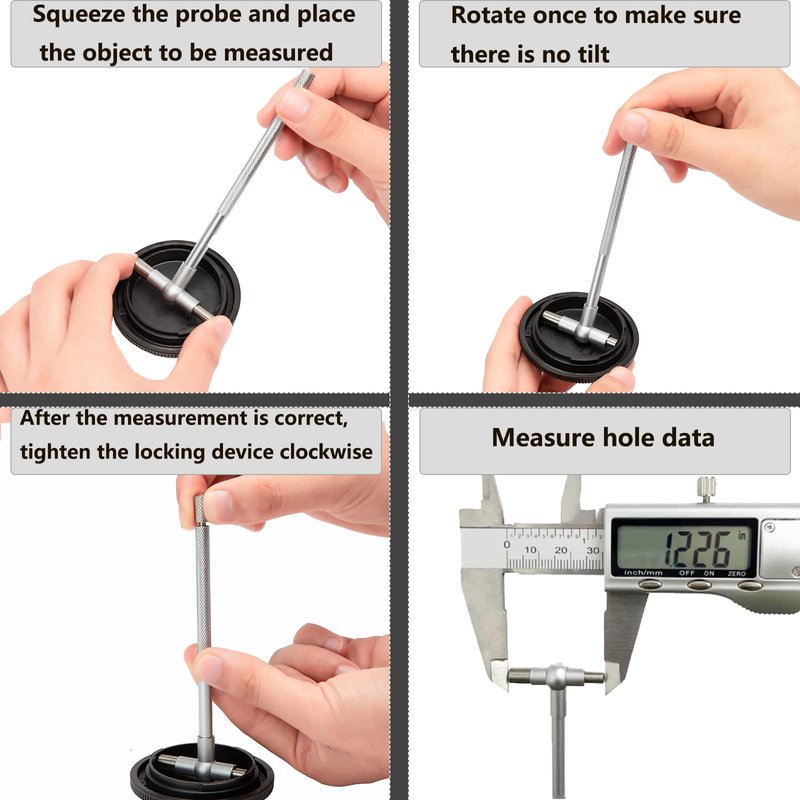 Squeeze the probe and place the object to be measured

Rotate once to make sure there is no tilt

After the measurement is correct, tighten the locking device clockwise

Measure hole data

0 10 20 30

1.226 in

inch/mm OFF ON ZERO