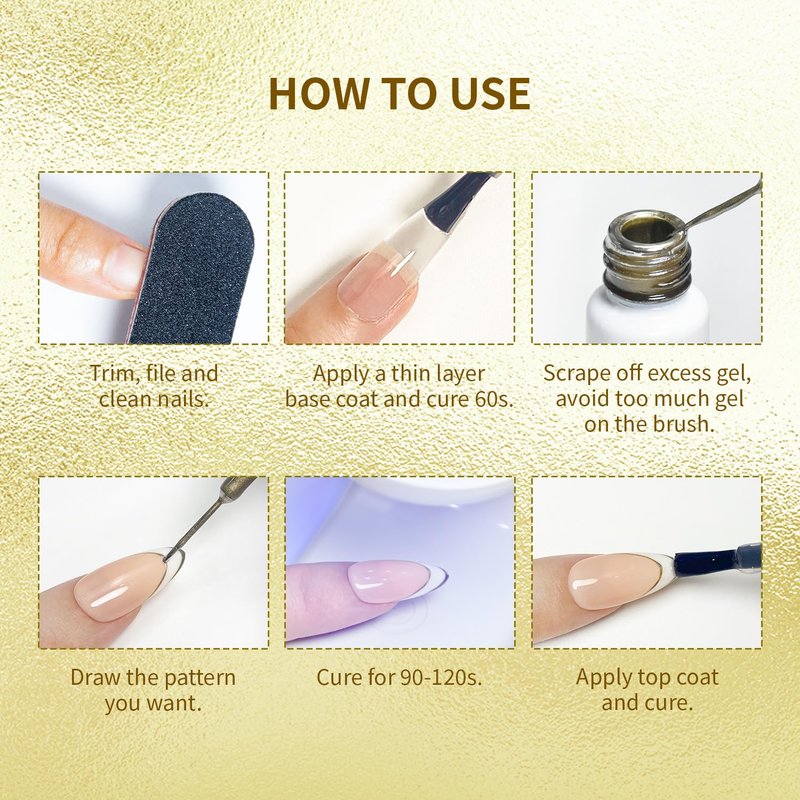 HOW TO USE

Trim, file and clean nails.

Apply a thin layer base coat and cure 60s.

Scrape off excess gel, avoid too much gel on the brush.

Draw the pattern you want.

Cure for 90-120s.

Apply top coat and cure.