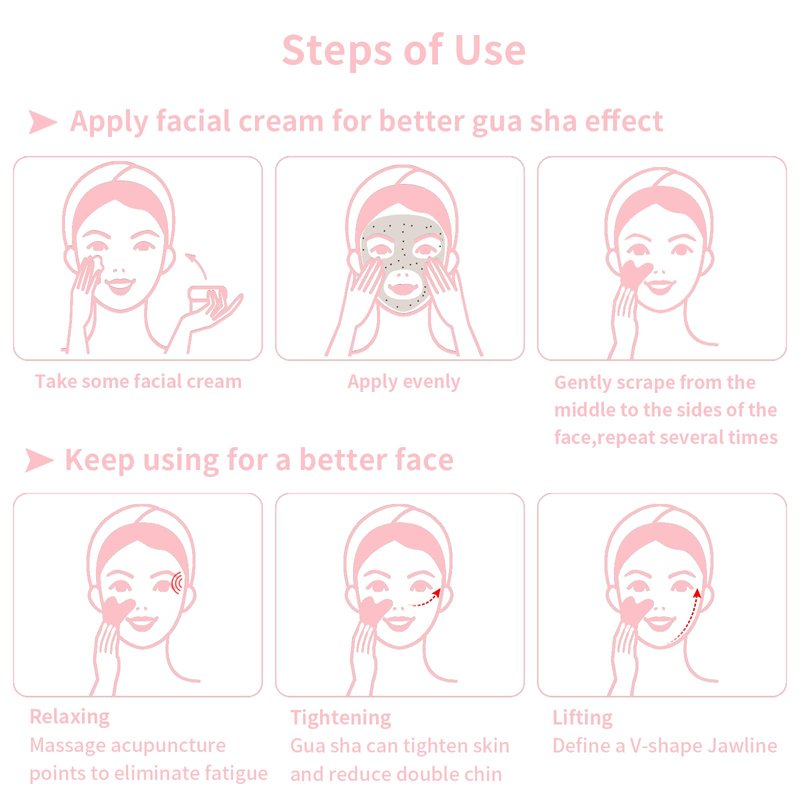 Steps of Use

Apply facial cream for better gua sha effect

Take some facial cream

Apply evenly

Gently scrape from the middle to the sides of the face,repeat several times

Keep using for a better face

Relaxing
Massage acupuncture points to eliminate fatigue

Tightening
Gua sha can tighten skin and reduce double chin

Lifting
Define a V-shape Jawline