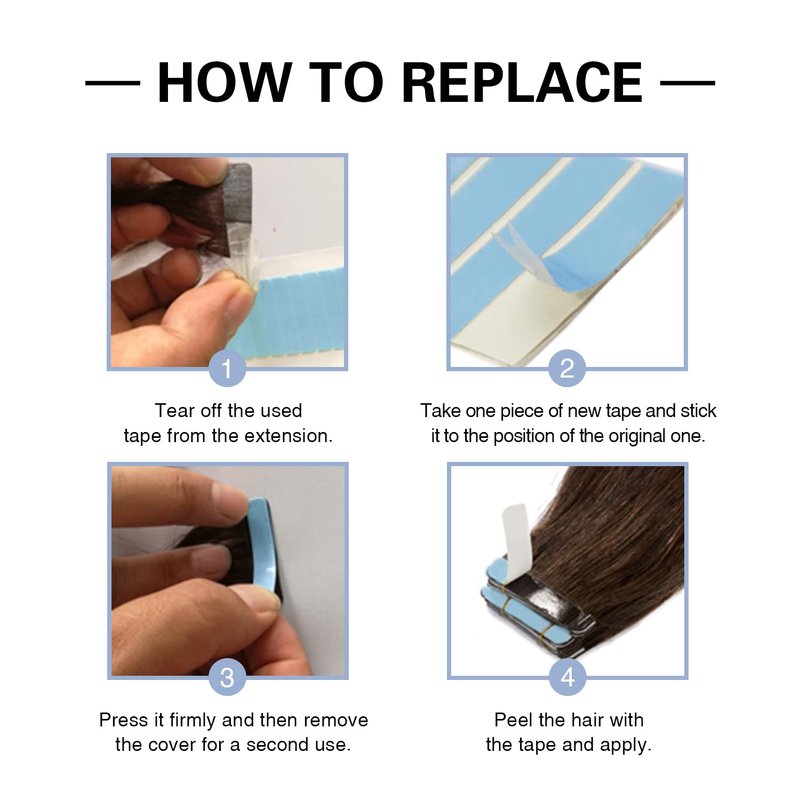 — HOW TO REPLACE —

1

Tear off the used tape from the extension.

2

Take one piece of new tape and stick it to the position of the original one.

3

Press it firmly and then remove the cover for a second use.

4

Peel the hair with the tape and apply.