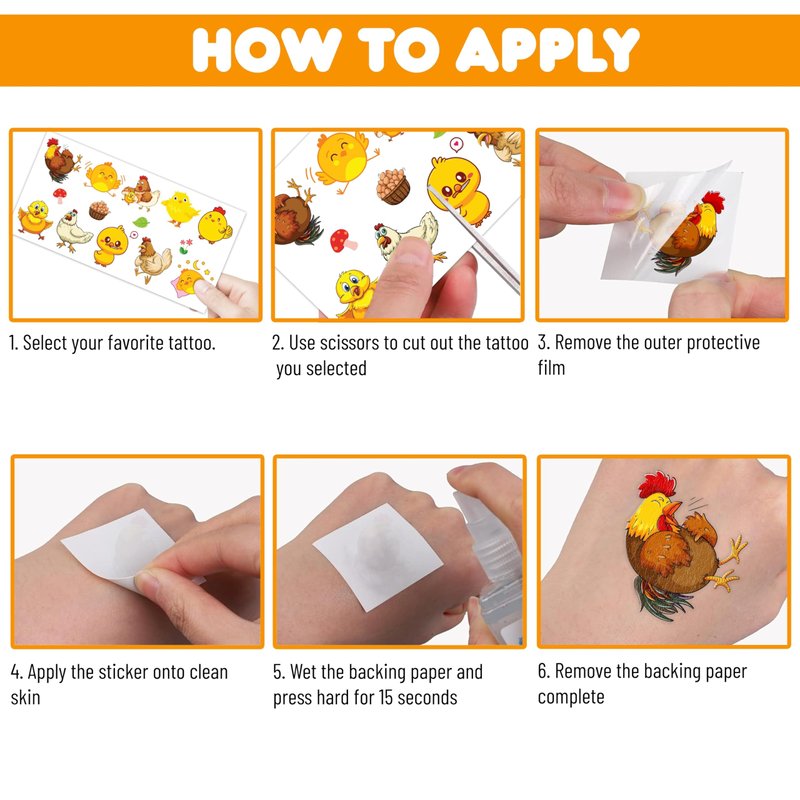 HOW TO APPLY

1. Select your favorite tattoo.

2. Use scissors to cut out the tattoo you selected

3. Remove the outer protective film

4. Apply the sticker onto clean skin

5. Wet the backing paper and press hard for 15 seconds

6. Remove the backing paper complete