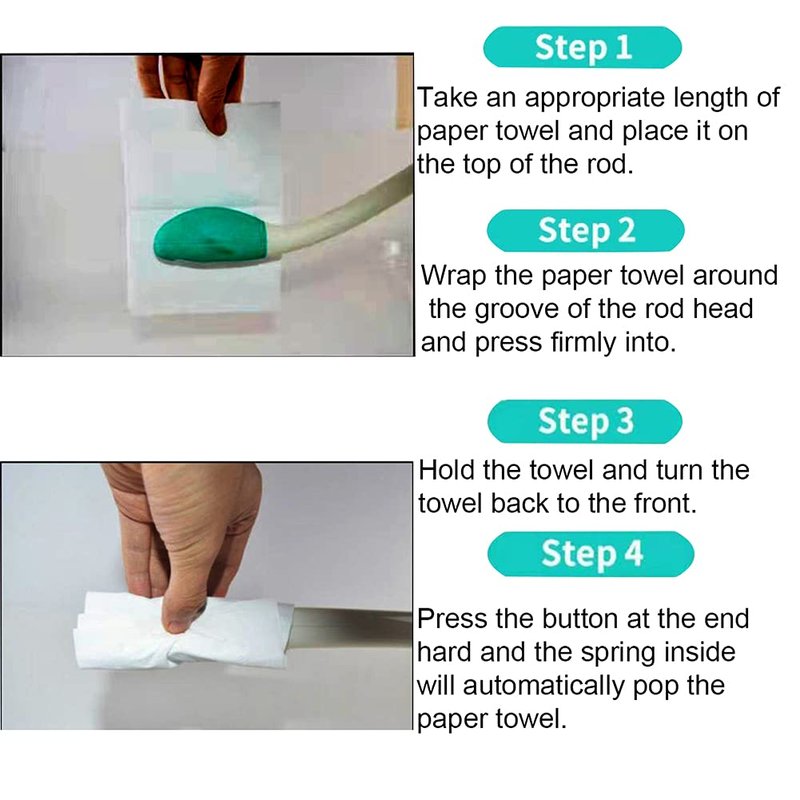 Step 1

Take an appropriate length of paper towel and place it on the top of the rod.

Step 2

Wrap the paper towel around the groove of the rod head and press firmly into.

Step 3

Hold the towel and turn the towel back to the front.

Step 4

Press the button at the end hard and the spring inside will automatically pop the paper towel.