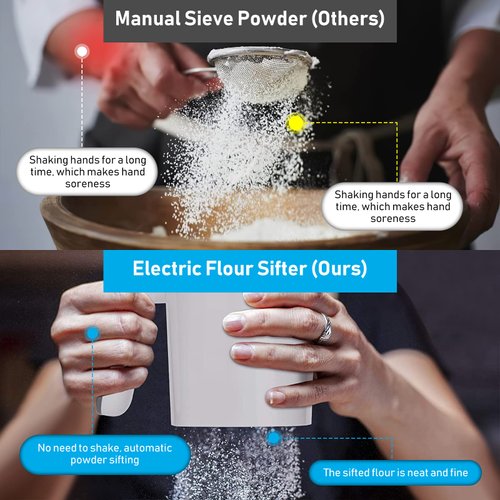 Manual Sieve Powder (Others)

Shaking hands for a long time, which makes hand soreness

Shaking hands for a long time, which makes hand soreness

Electric Flour Sifter (Ours)

No need to shake, automatic powder sifting

The sifted flour is neat and fine