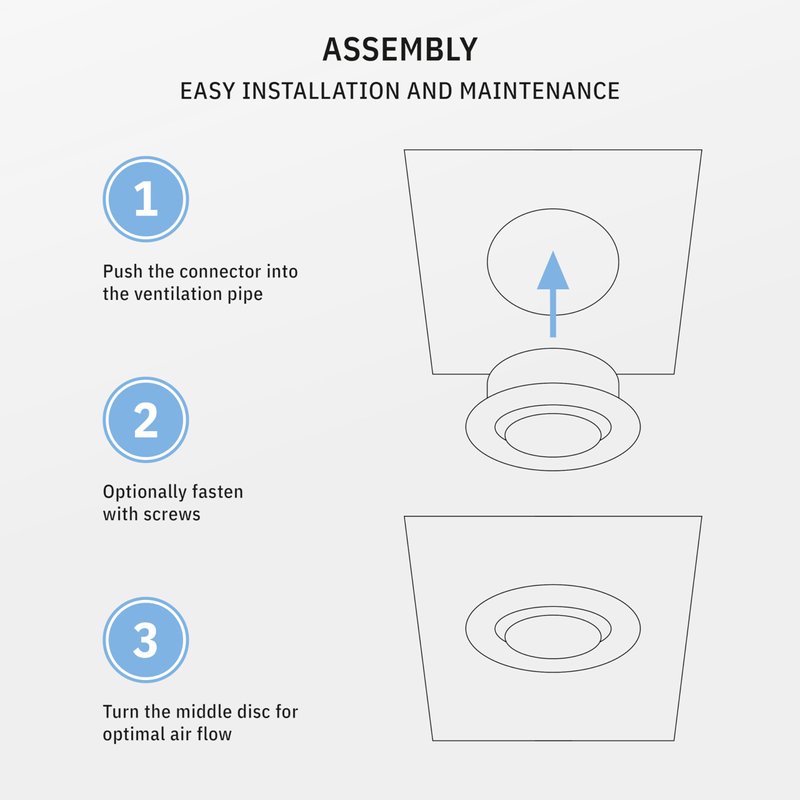 ASSEMBLY

EASY INSTALLATION AND MAINTENANCE

1

Push the connector into the ventilation pipe

2

Optionally fasten with screws

3

Turn the middle disc for optimal air flow