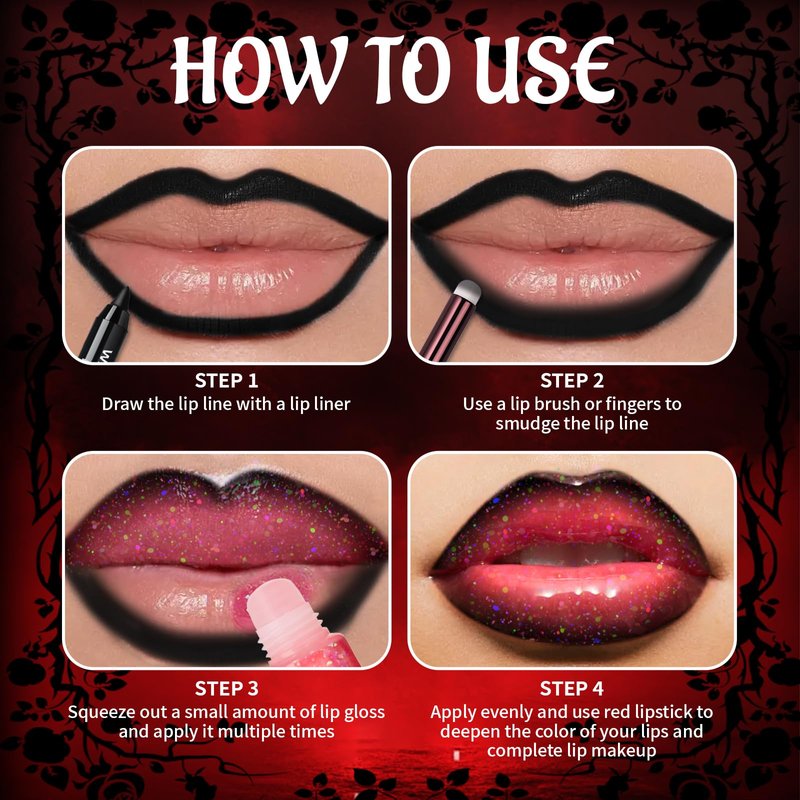 HOW TO USE

STEP 1
Draw the lip line with a lip liner

STEP 2
Use a lip brush or fingers to smudge the lip line

STEP 3
Squeeze out a small amount of lip gloss and apply it multiple times

STEP 4
Apply evenly and use red lipstick to deepen the color of your lips and complete lip makeup