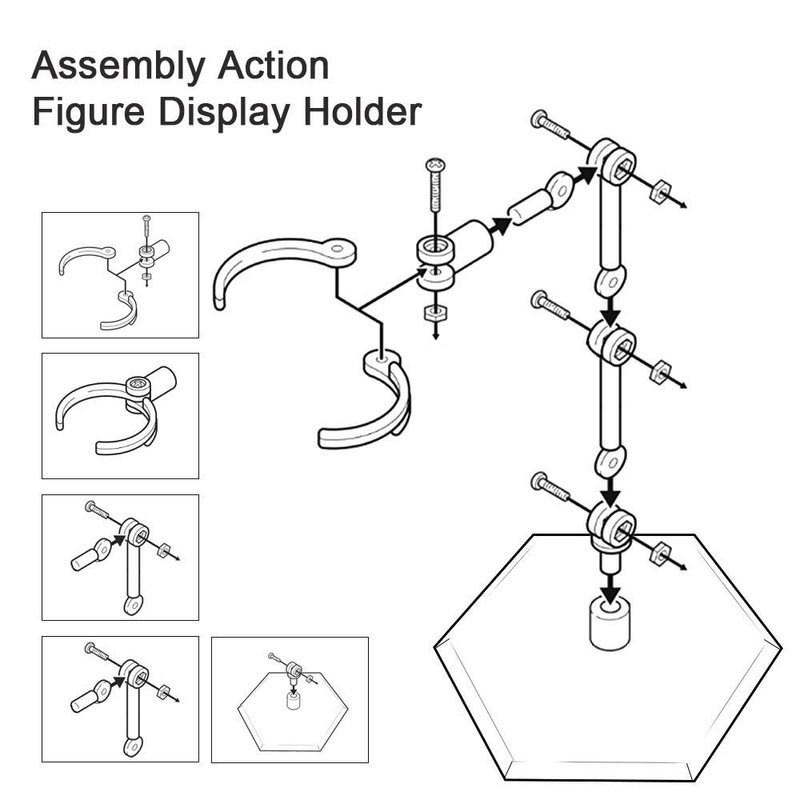 Assembly Action
Figure Display Holder