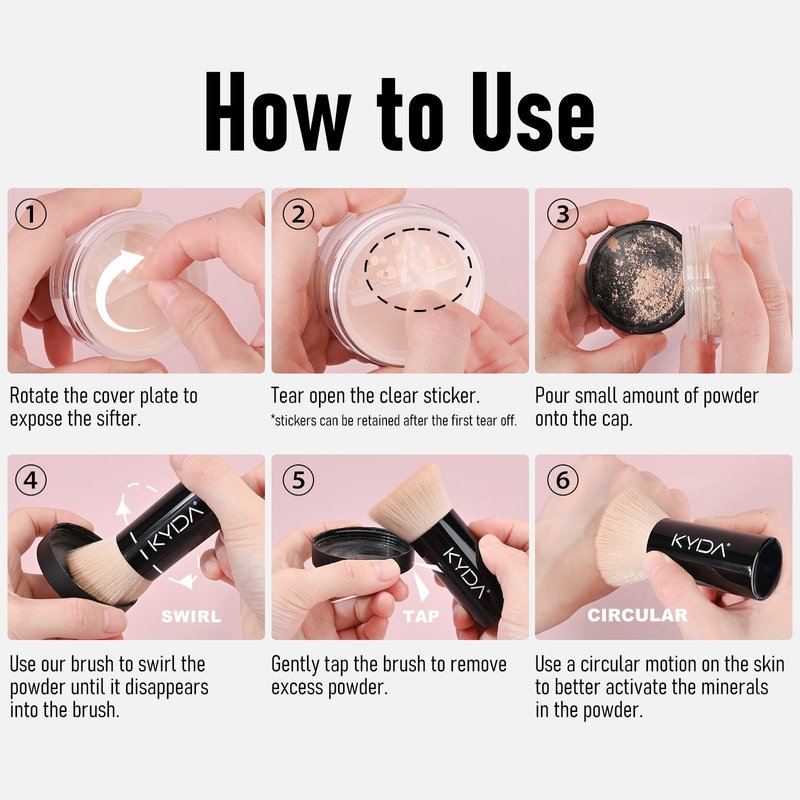 How to Use

①

Rotate the cover plate to expose the sifter.

②

Tear open the clear sticker.
*stickers can be retained after the first tear off.

③

Pour small amount of powder onto the cap.

④

KYDA

SWIRL

Use our brush to swirl the powder until it disappears into the brush.

⑤

KYDA

TAP

Gently tap the brush to remove excess powder.

⑥

KYDA

CIRCULAR

Use a circular motion on the skin to better activate the minerals in the powder.