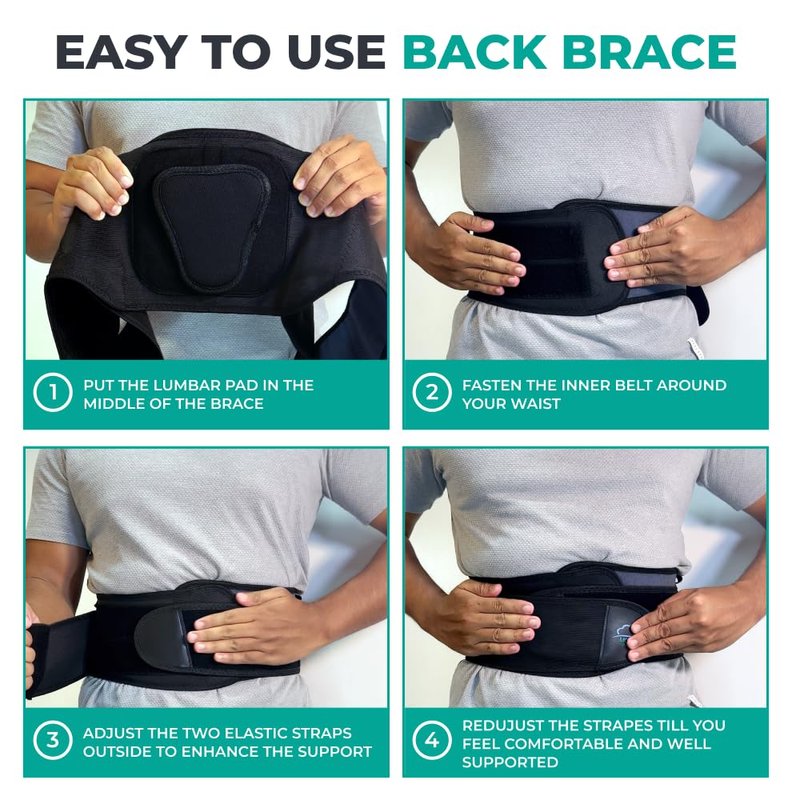 EASY TO USE BACK BRACE

1 PUT THE LUMBAR PAD IN THE MIDDLE OF THE BRACE

2 FASTEN THE INNER BELT AROUND YOUR WAIST

3 ADJUST THE TWO ELASTIC STRAPS OUTSIDE TO ENHANCE THE SUPPORT

4 REDUJUST THE STRAPES TILL YOU FEEL COMFORTABLE AND WELL SUPPORTED