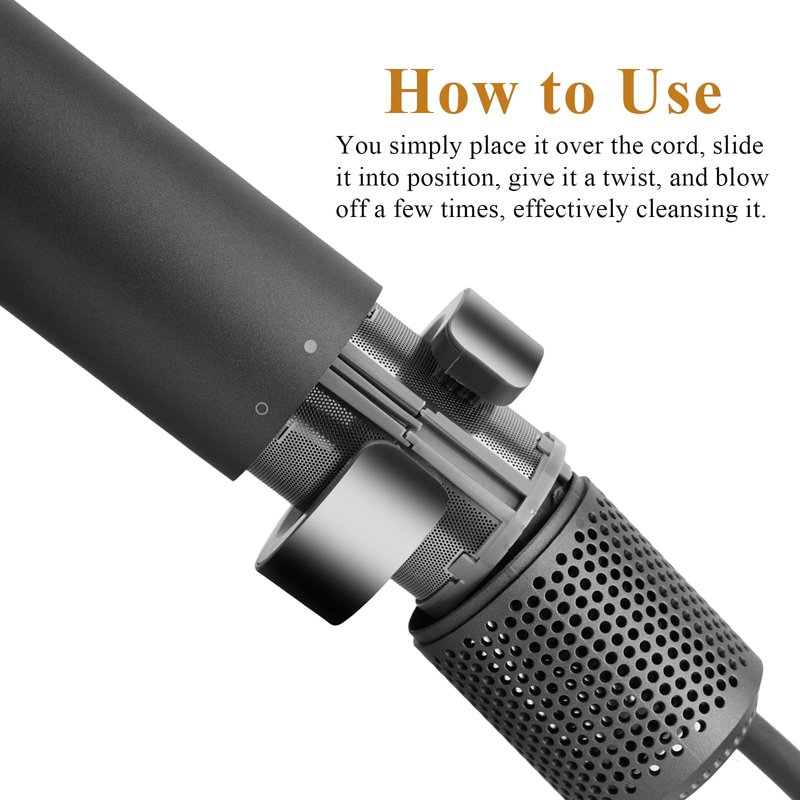 How to Use

You simply place it over the cord, slide it into position, give it a twist, and blow off a few times, effectively cleansing it.