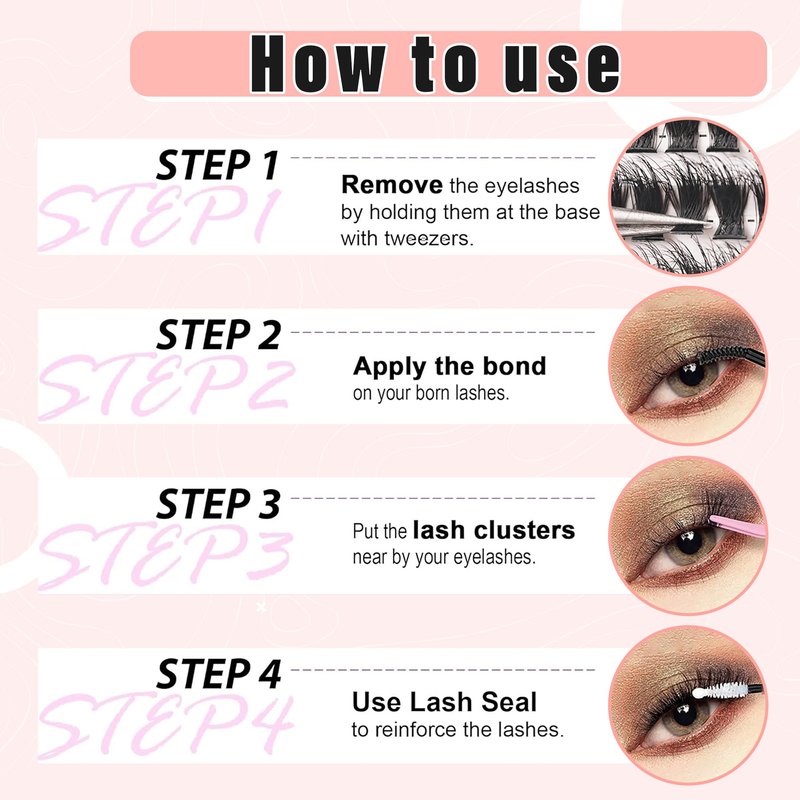 How to use

STEP 1
STEP1
Remove the eyelashes by holding them at the base with tweezers.

STEP 2
STEP2
Apply the bond on your born lashes.

STEP 3
STEP3
Put the lash clusters near by your eyelashes.

STEP 4
STEP4
Use Lash Seal to reinforce the lashes.