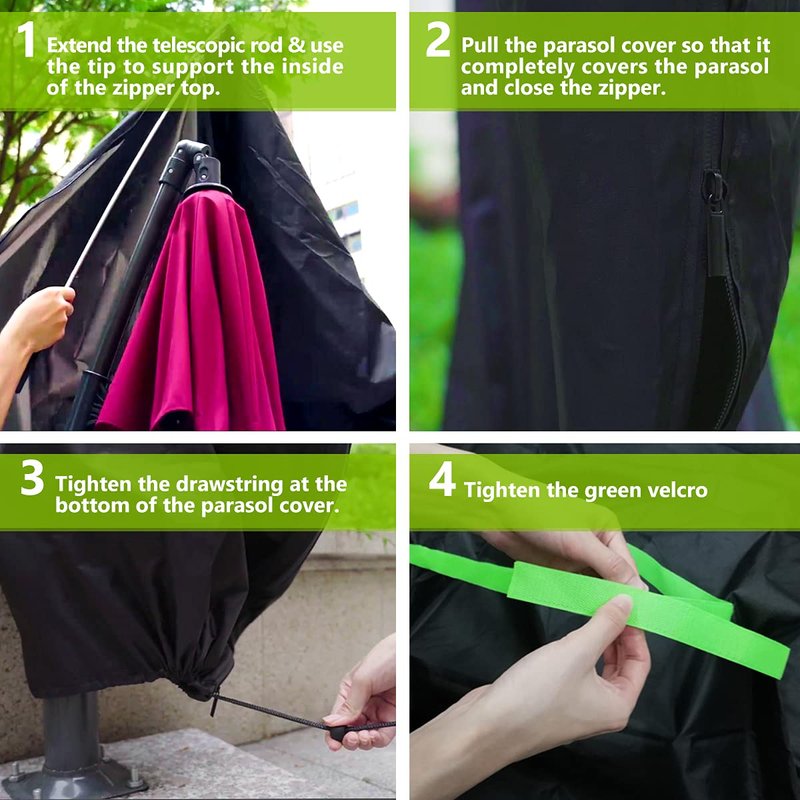 1 Extend the telescopic rod & use the tip to support the inside of the zipper top.

2 Pull the parasol cover so that it completely covers the parasol and close the zipper.

3 Tighten the drawstring at the bottom of the parasol cover.

4 Tighten the green velcro