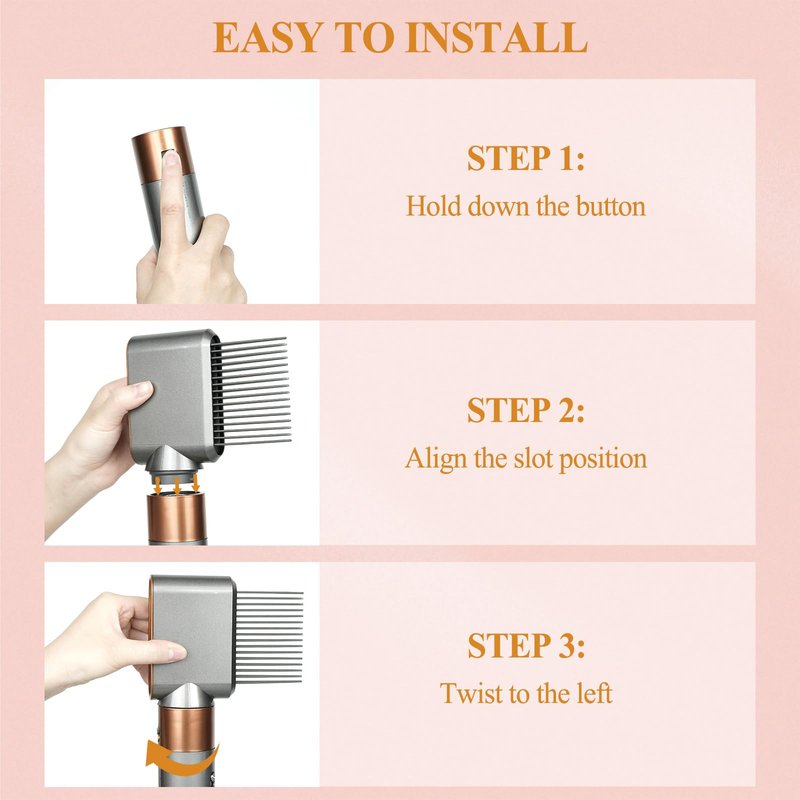 EASY TO INSTALL

STEP 1:
Hold down the button

STEP 2:
Align the slot position

STEP 3:
Twist to the left