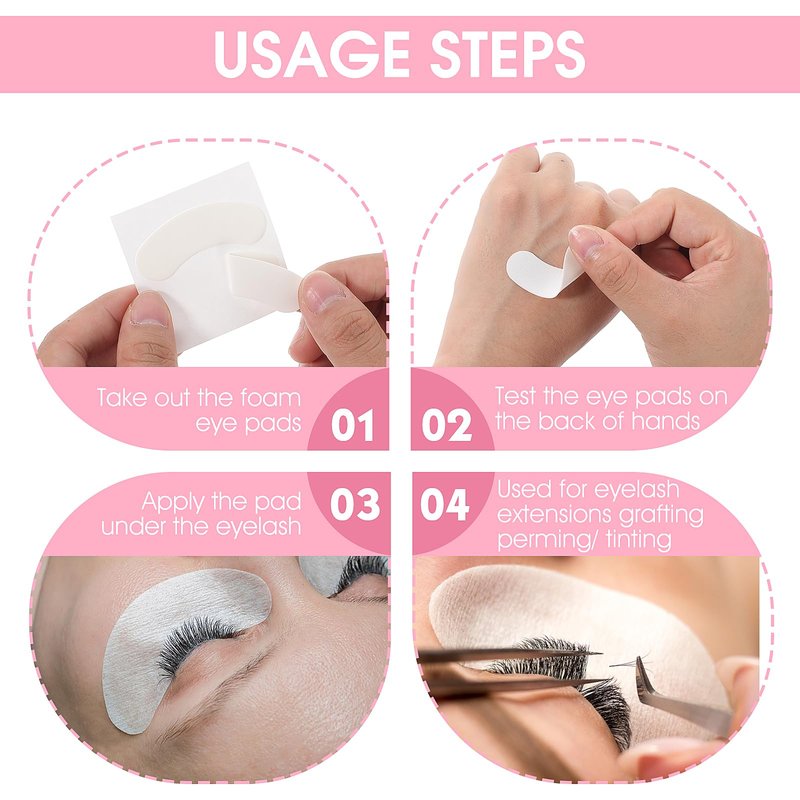 USAGE STEPS

Take out the foam eye pads

01

02

Test the eye pads on the back of hands

Apply the pad under the eyelash

03

04

Used for eyelash extensions grafting perming/ tinting