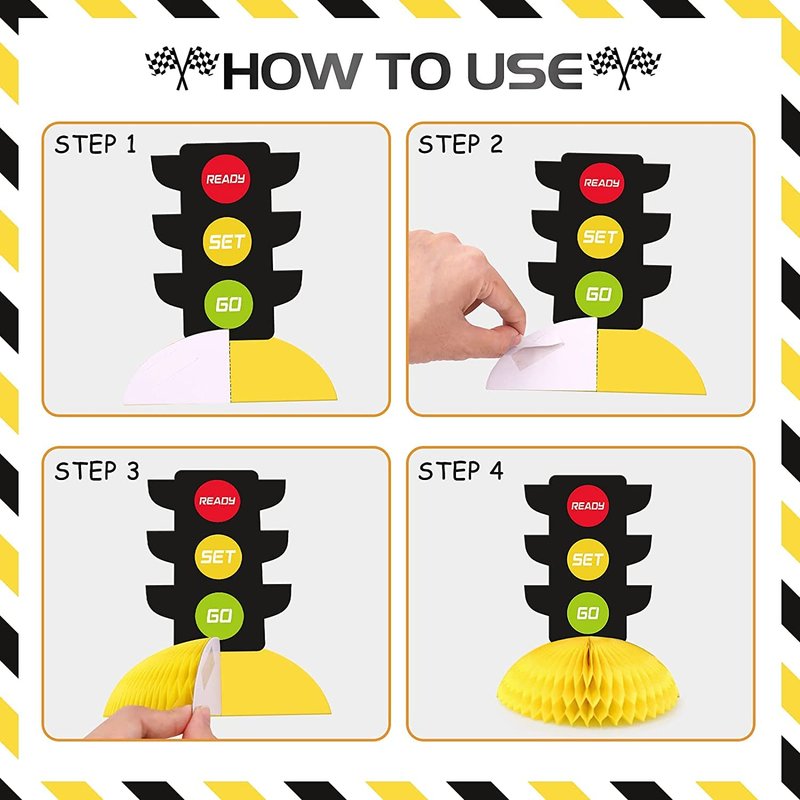 HOW TO USE

STEP 1
READY
SET
GO

STEP 2
READY
SET
GO

STEP 3
READY
SET
GO

STEP 4
READY
SET
GO