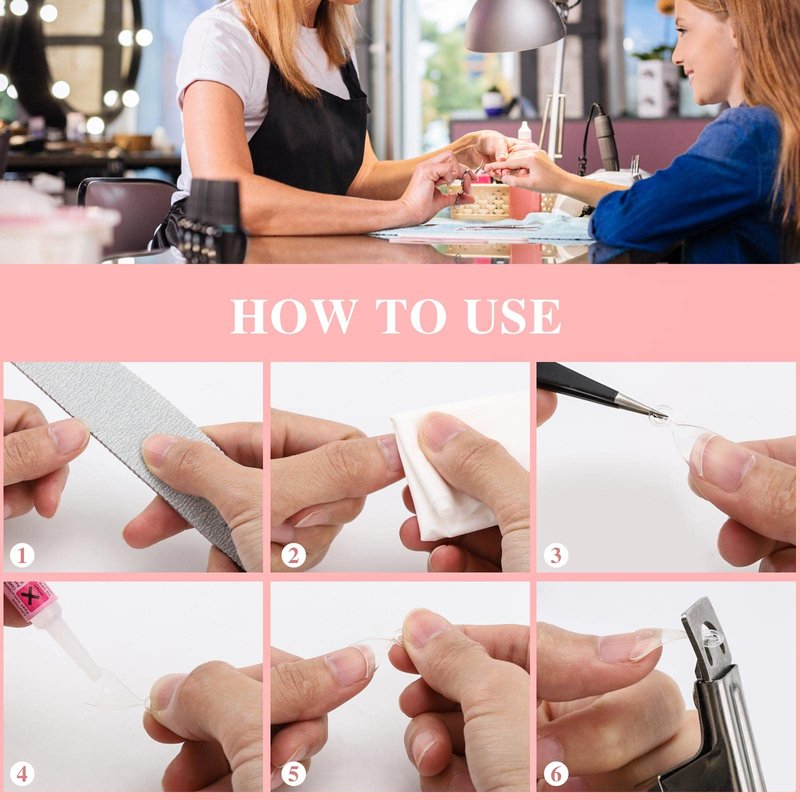 HOW TO USE

1

2

3

4

5

6