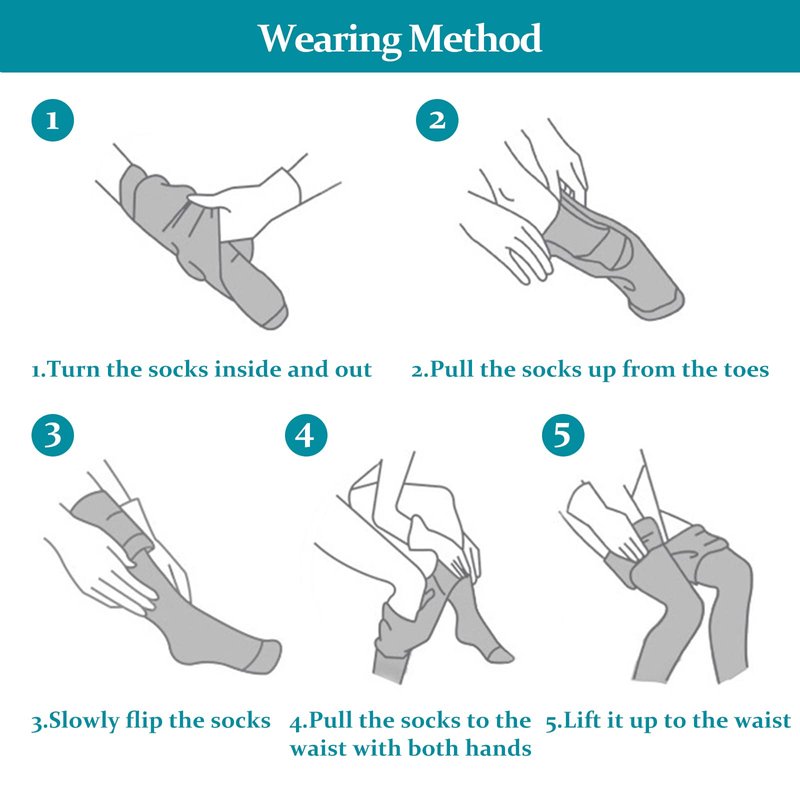 Wearing Method

1

2

1.Turn the socks inside and out

2.Pull the socks up from the toes

3

4

5

3.Slowly flip the socks

4.Pull the socks to the waist with both hands

5.Lift it up to the waist