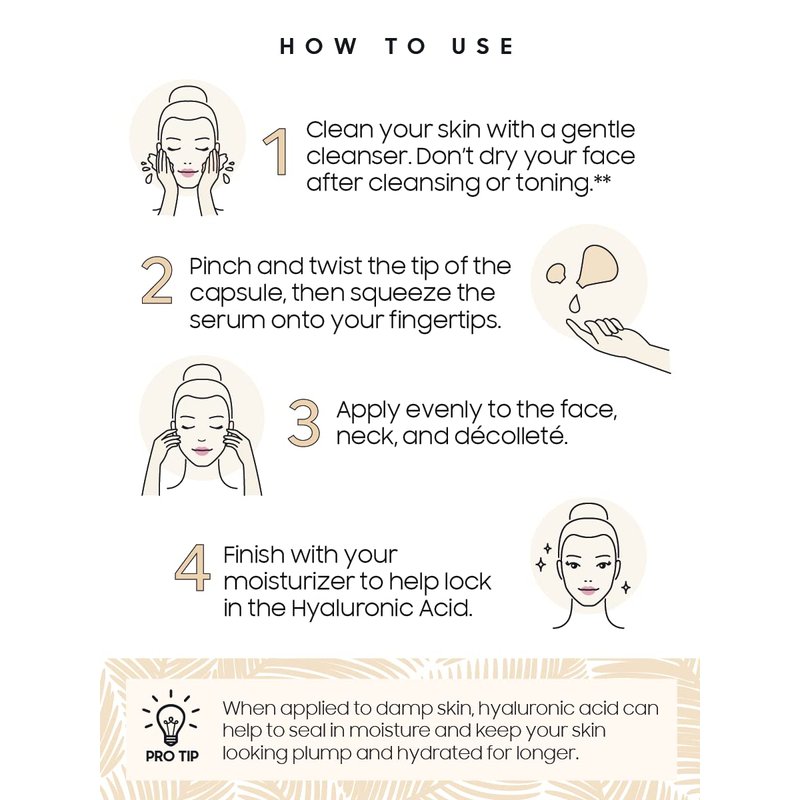 HOW TO USE

1 Clean your skin with a gentle cleanser. Don't dry your face after cleansing or toning.**

2 Pinch and twist the tip of the capsule, then squeeze the serum onto your fingertips.

3 Apply evenly to the face, neck, and décolleté.

4 Finish with your moisturizer to help lock in the Hyaluronic Acid.

PRO TIP

When applied to damp skin, hyaluronic acid can help to seal in moisture and keep your skin looking plump and hydrated for longer.