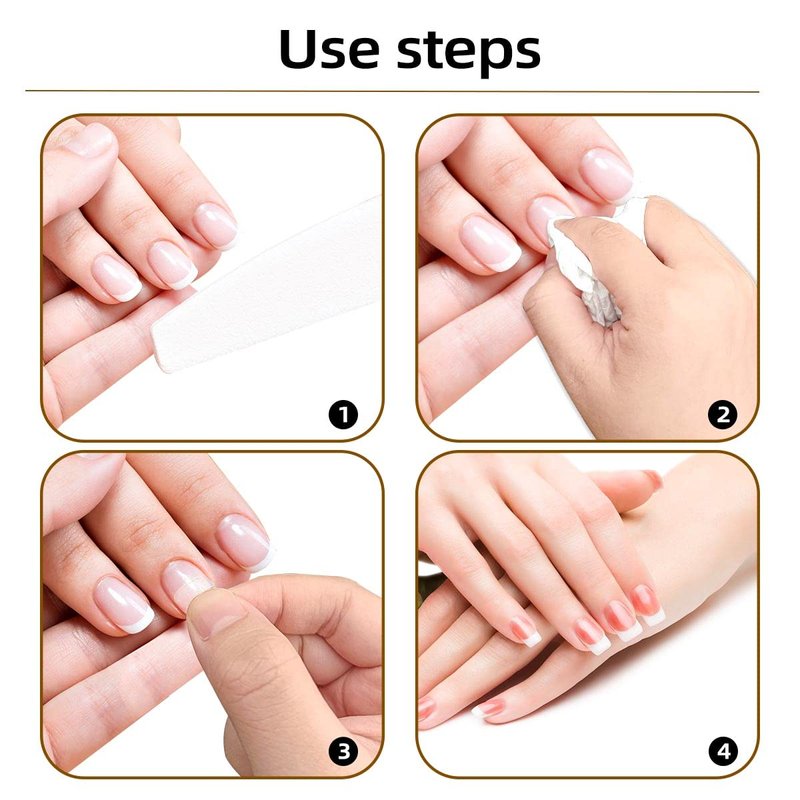 Use steps

1

2

3

4