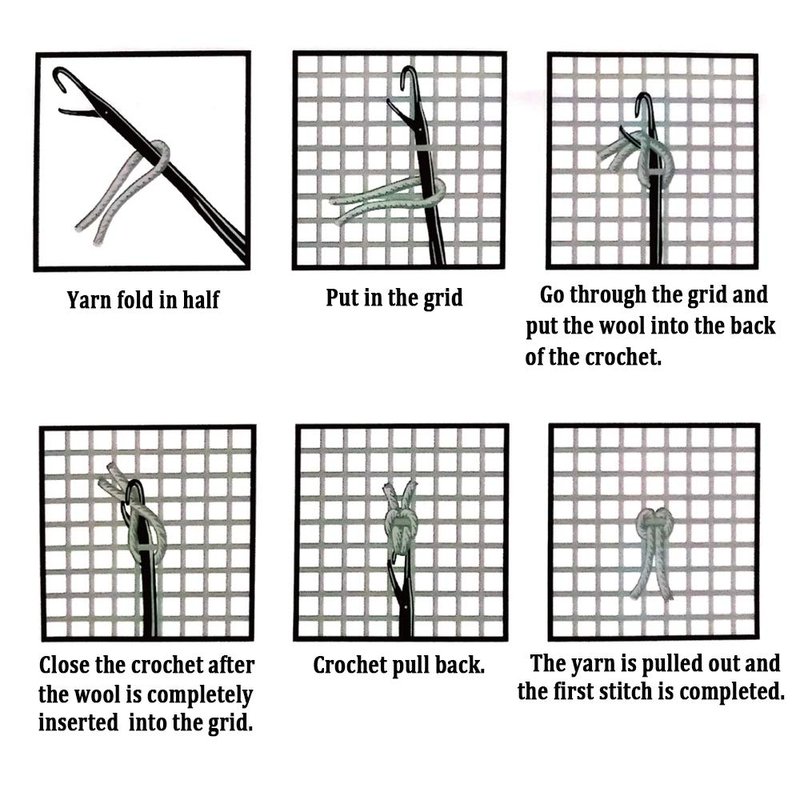 Yarn fold in half

Put in the grid

Go through the grid and put the wool into the back of the crochet.

Close the crochet after the wool is completely inserted into the grid.

Crochet pull back.

The yarn is pulled out and the first stitch is completed.