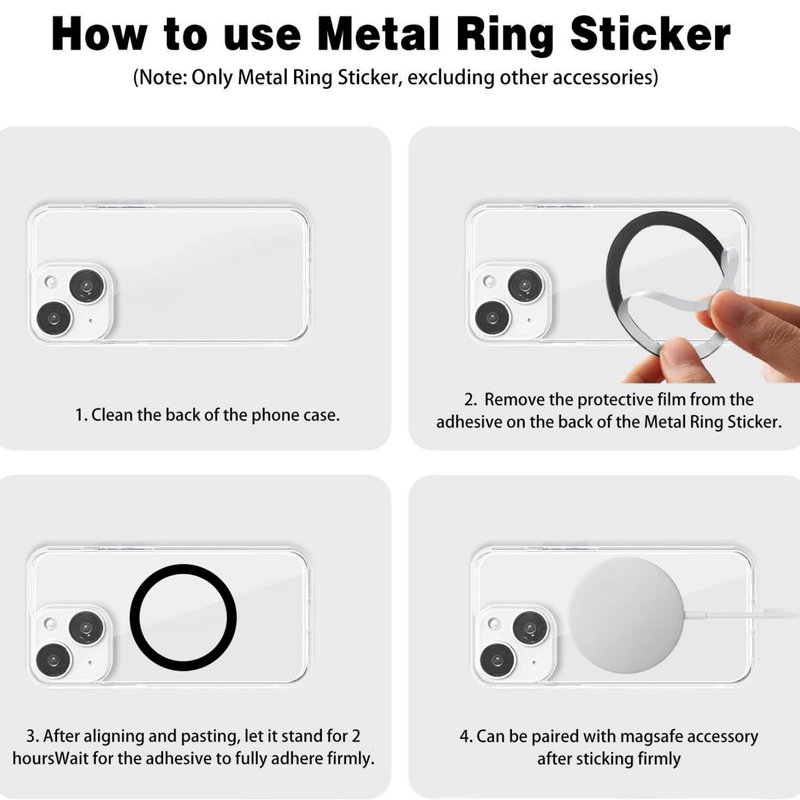 How to use Metal Ring Sticker
(Note: Only Metal Ring Sticker, excluding other accessories)

1. Clean the back of the phone case.

2. Remove the protective film from the adhesive on the back of the Metal Ring Sticker.

3. After aligning and pasting, let it stand for 2 hoursWait for the adhesive to fully adhere firmly.

4. Can be paired with magsafe accessory after sticking firmly