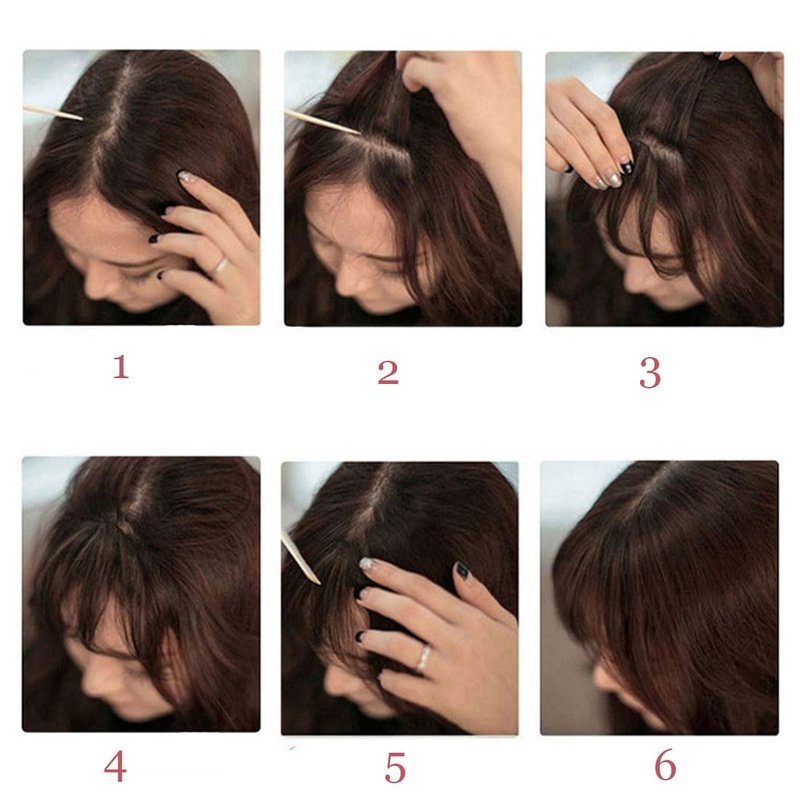 1

2

3

4

5

6