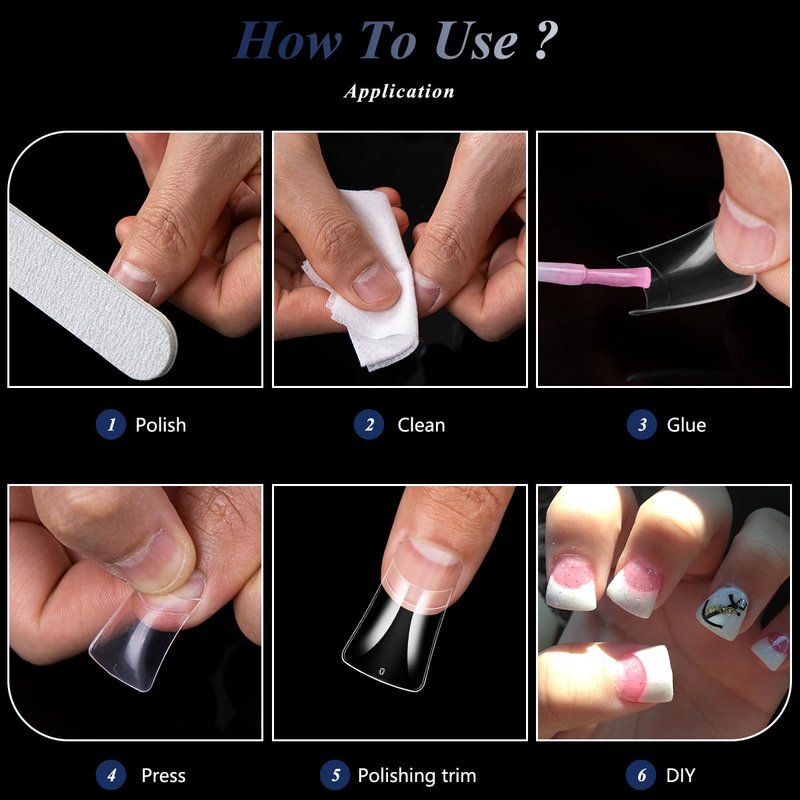 How To Use ?

Application

1 Polish

2 Clean

3 Glue

4 Press

5 Polishing trim

6 DIY