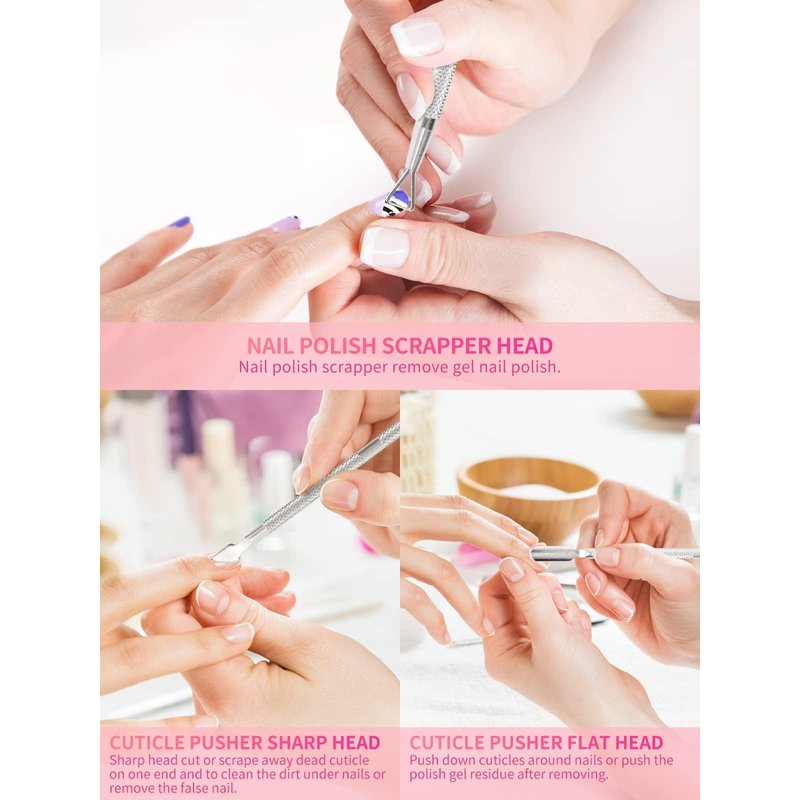 NAIL POLISH SCRAPPER HEAD
Nail polish scrapper remove gel nail polish.

CUTICLE PUSHER SHARP HEAD
Sharp head cut or scrape away dead cuticle on one end and to clean the dirt under nails or remove the false nail.

CUTICLE PUSHER FLAT HEAD
Push down cuticles around nails or push the polish gel residue after removing.