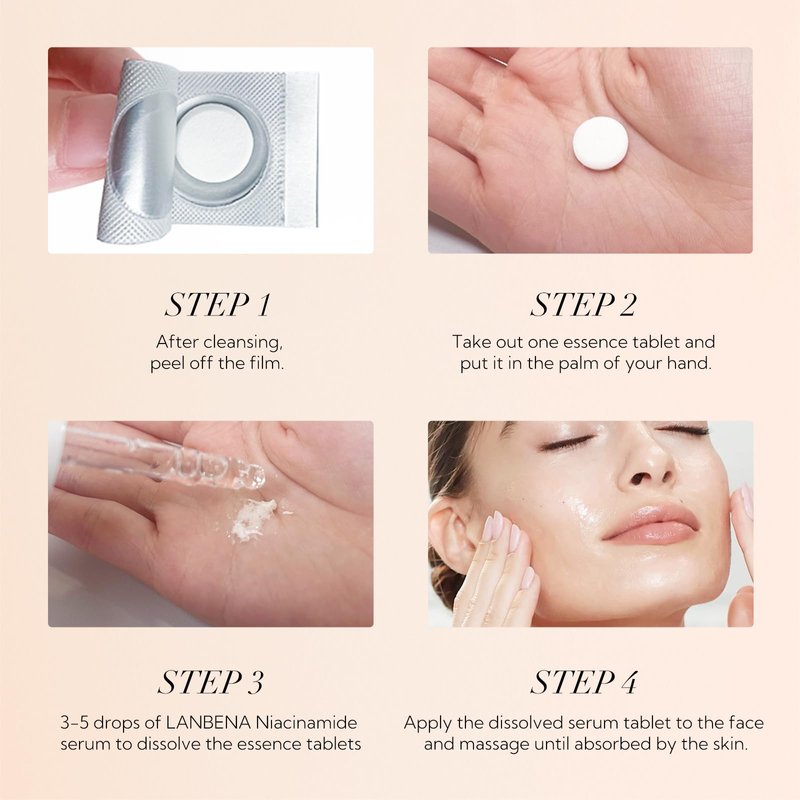 STEP 1
After cleansing, peel off the film.

STEP 2
Take out one essence tablet and put it in the palm of your hand.

STEP 3
3-5 drops of LANBENA Niacinamide serum to dissolve the essence tablets

STEP 4
Apply the dissolved serum tablet to the face and massage until absorbed by the skin.