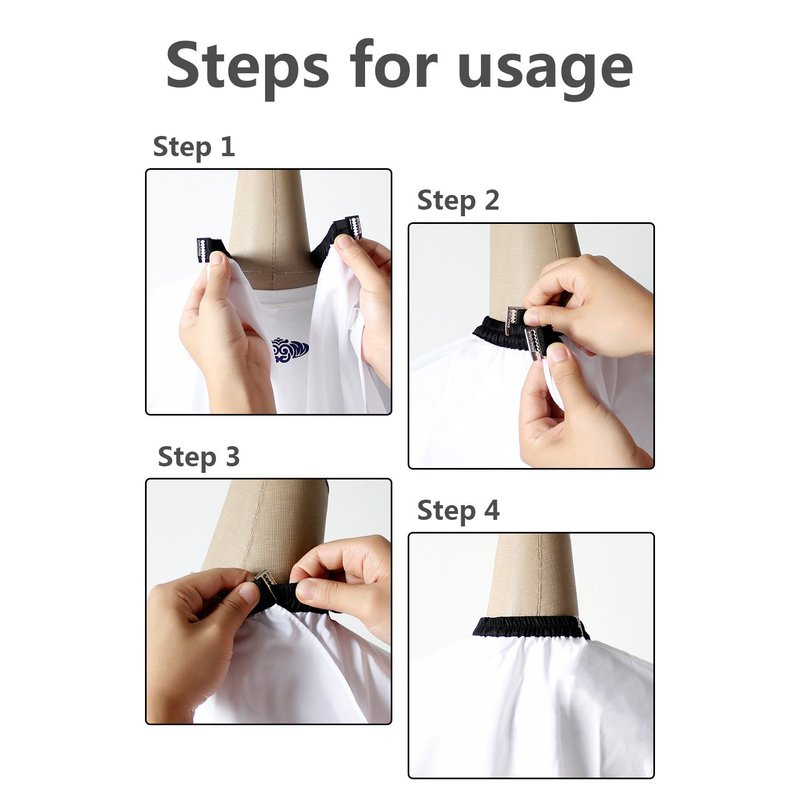 Steps for usage

Step 1

Step 2

Step 3

Step 4