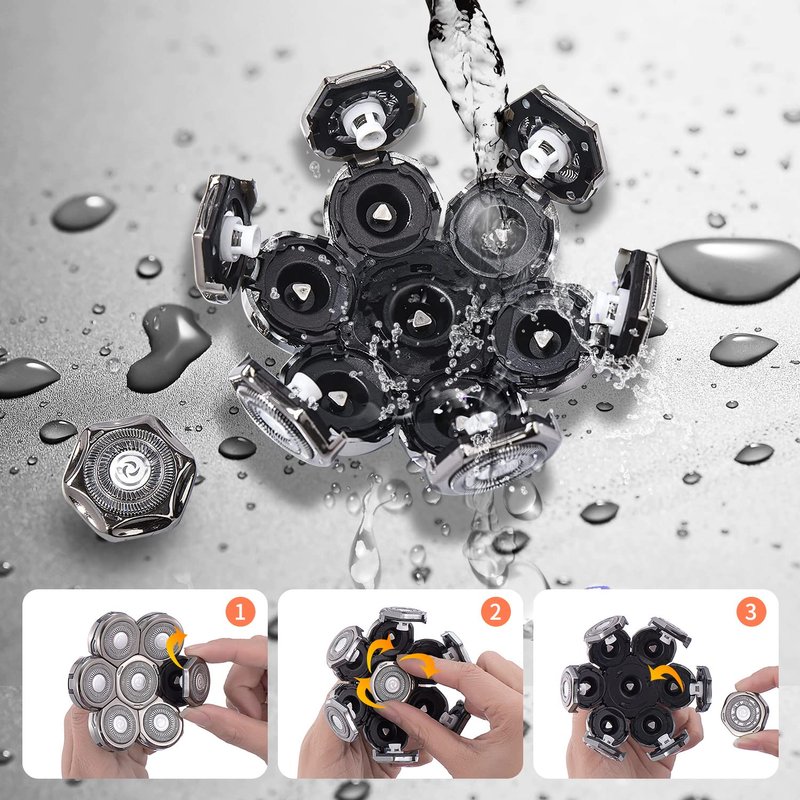 1

2

3