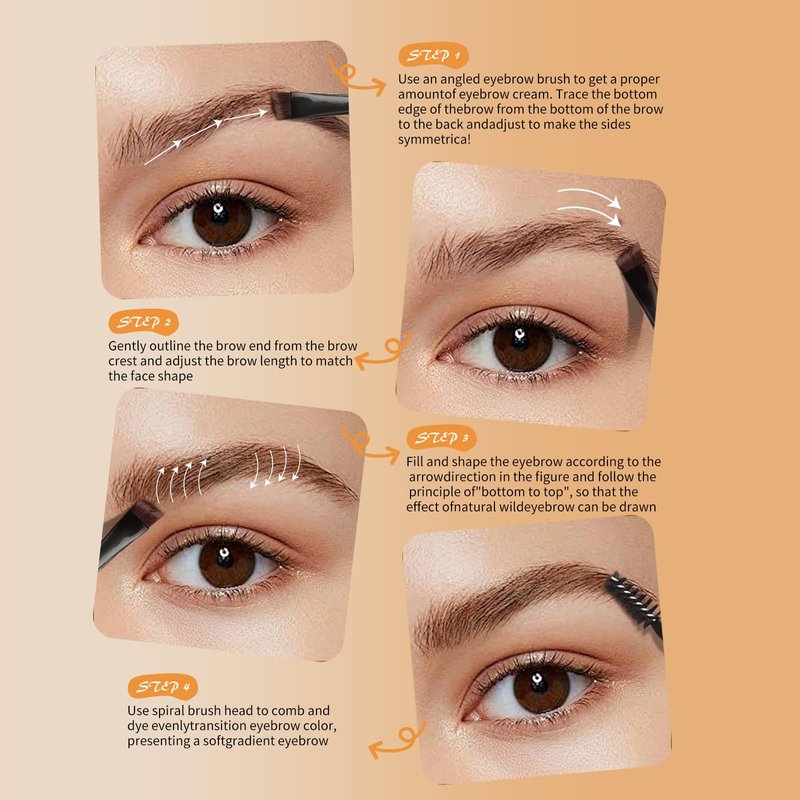 STEP 1
Use an angled eyebrow brush to get a proper amountof eyebrow cream. Trace the bottom edge of thebrow from the bottom of the brow to the back andadjust to make the sides symmetrica!

STEP 2
Gently outline the brow end from the brow crest and adjust the brow length to match the face shape

STEP 3
Fill and shape the eyebrow according to the arrowdirection in the figure and follow the principle of"bottom to top", so that the effect ofnatural wildeyebrow can be drawn

STEP 4
Use spiral brush head to comb and dye evenlytransition eyebrow color, presenting a softgradient eyebrow