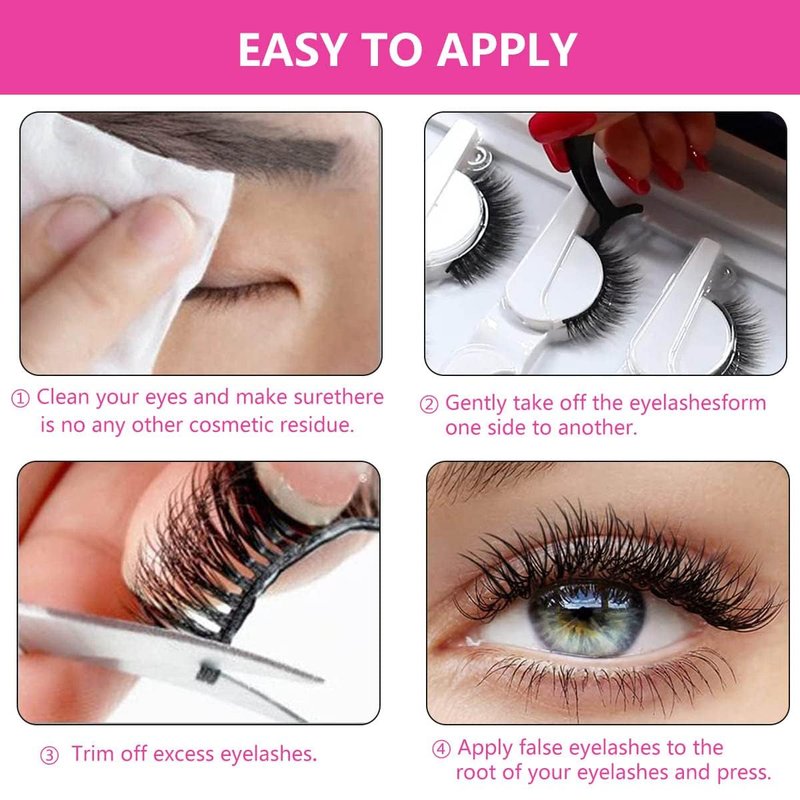 EASY TO APPLY

① Clean your eyes and make surethere is no any other cosmetic residue.

② Gently take off the eyelashesform one side to another.

③ Trim off excess eyelashes.

④ Apply false eyelashes to the root of your eyelashes and press.