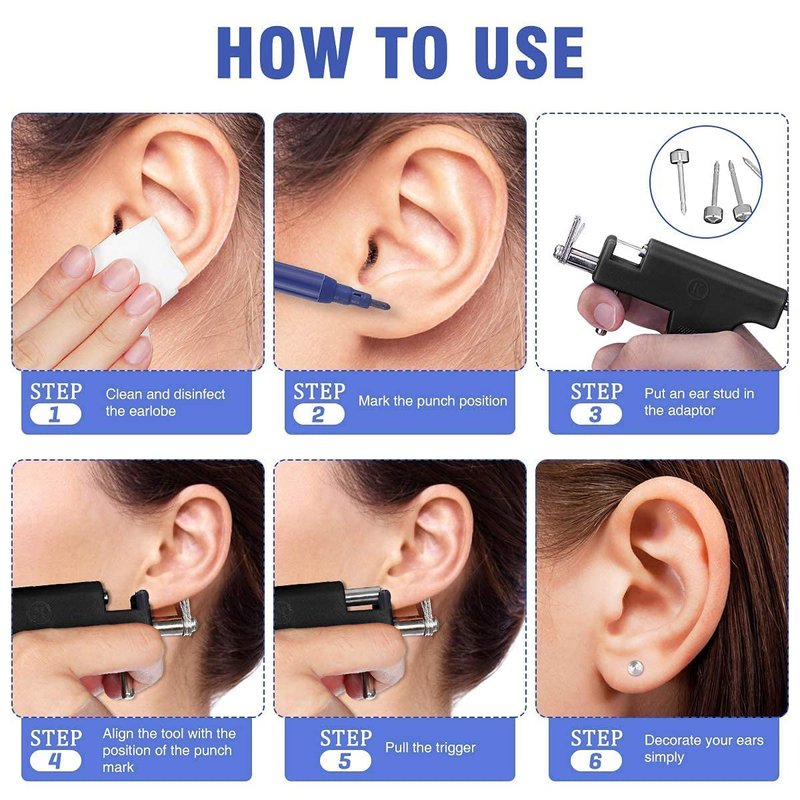 HOW TO USE

STEP 1 Clean and disinfect the earlobe

STEP 2 Mark the punch position

STEP 3 Put an ear stud in the adaptor

STEP 4 Align the tool with the position of the punch mark

STEP 5 Pull the trigger

STEP 6 Decorate your ears simply