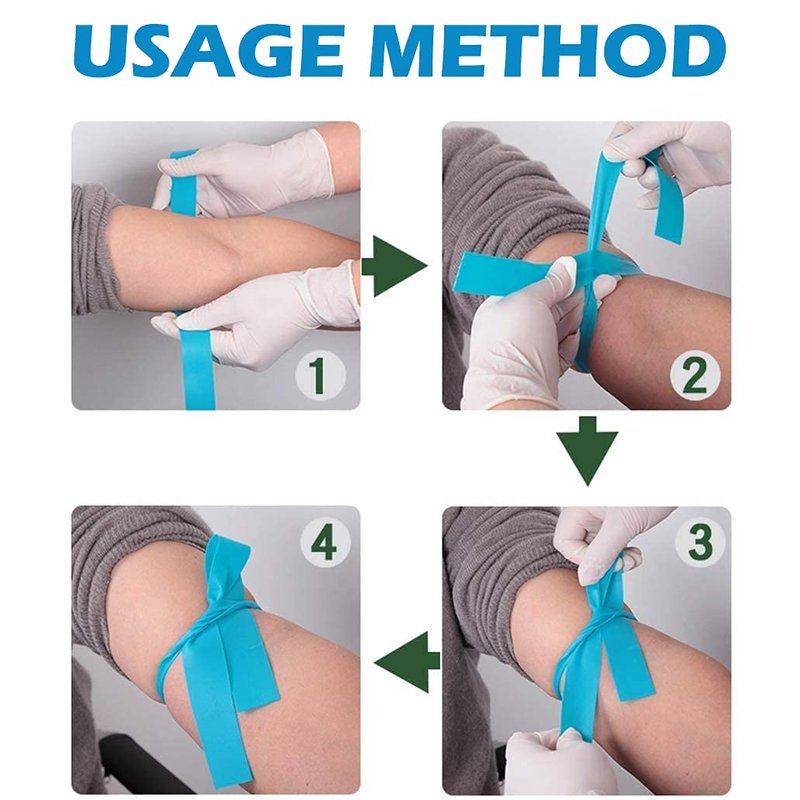 USAGE METHOD

1

2

3

4