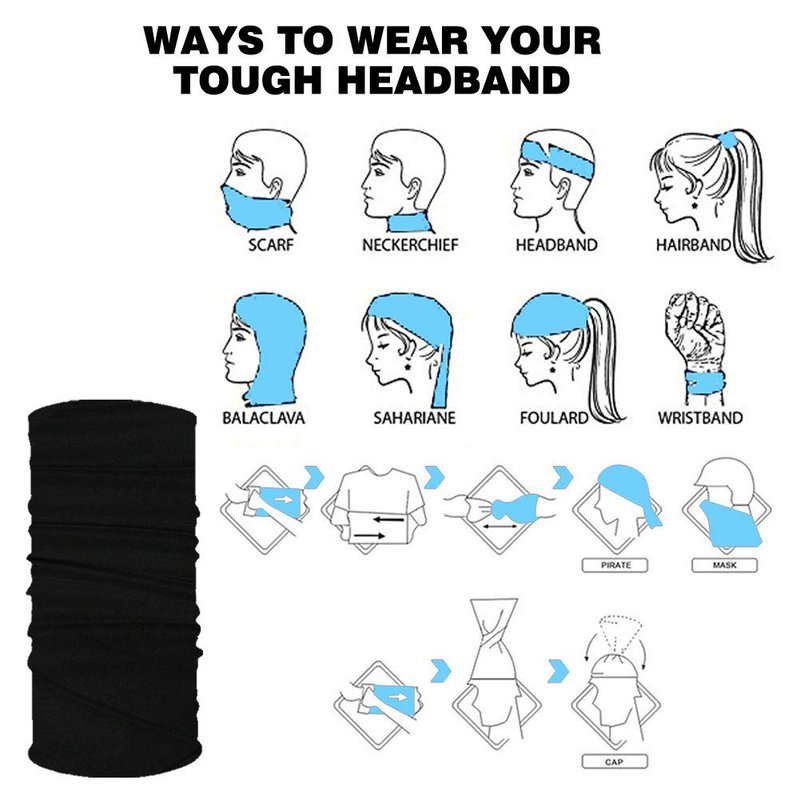 WAYS TO WEAR YOUR TOUGH HEADBAND

SCARF
NECKERCHIEF
HEADBAND
HAIRBAND

BALACLAVA
SAHARIANE
FOULARD
WRISTBAND

PIRATE
MASK

CAP