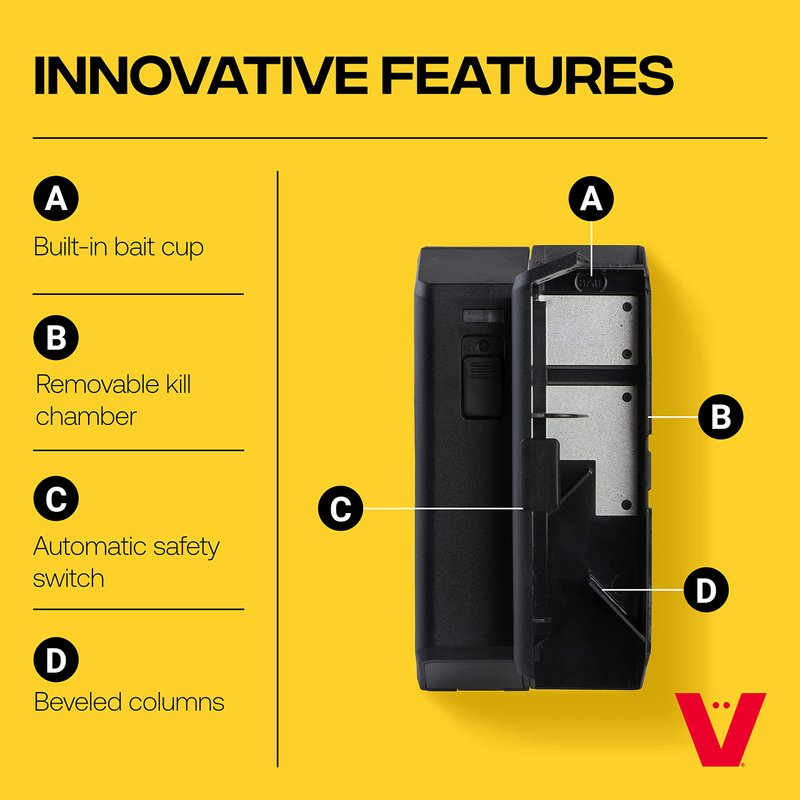 INNOVATIVE FEATURES

A
Built-in bait cup

B
Removable kill chamber

C
Automatic safety switch

D
Beveled columns

A

BAIT

B

C

D

V