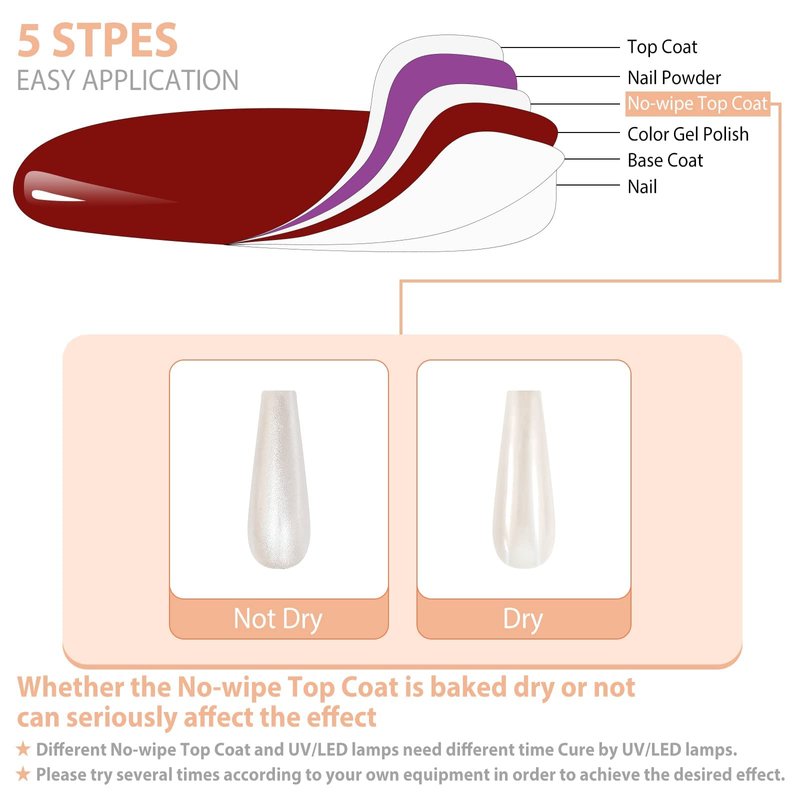 5 STPES
EASY APPLICATION

Top Coat
Nail Powder
No-wipe Top Coat
Color Gel Polish
Base Coat
Nail

Not Dry

Dry

Whether the No-wipe Top Coat is baked dry or not can seriously affect the effect

★ Different No-wipe Top Coat and UV/LED lamps need different time Cure by UV/LED lamps.
★ Please try several times according to your own equipment in order to achieve the desired effect.