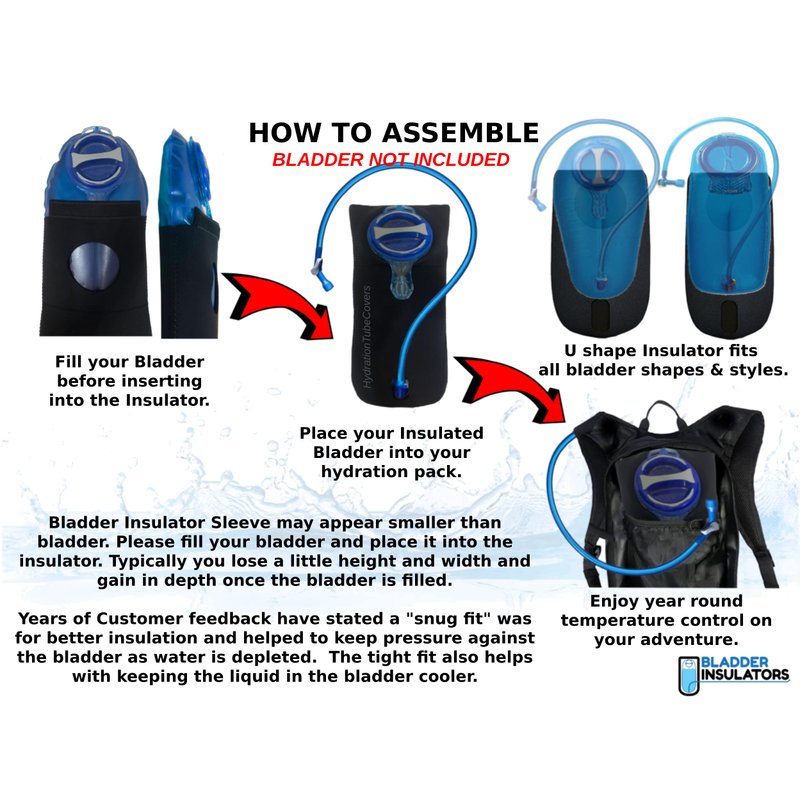 HOW TO ASSEMBLE
BLADDER NOT INCLUDED

Fill your Bladder before inserting into the Insulator.

HydrationTubeCovers

Place your Insulated Bladder into your hydration pack.

U shape Insulator fits all bladder shapes & styles.

Bladder Insulator Sleeve may appear smaller than bladder. Please fill your bladder and place it into the insulator. Typically you lose a little height and width and gain in depth once the bladder is filled.

Years of Customer feedback have stated a "snug fit" was for better insulation and helped to keep pressure against the bladder as water is depleted. The tight fit also helps with keeping the liquid in the bladder cooler.

Enjoy year round temperature control on your adventure.

BLADDER INSULATORS