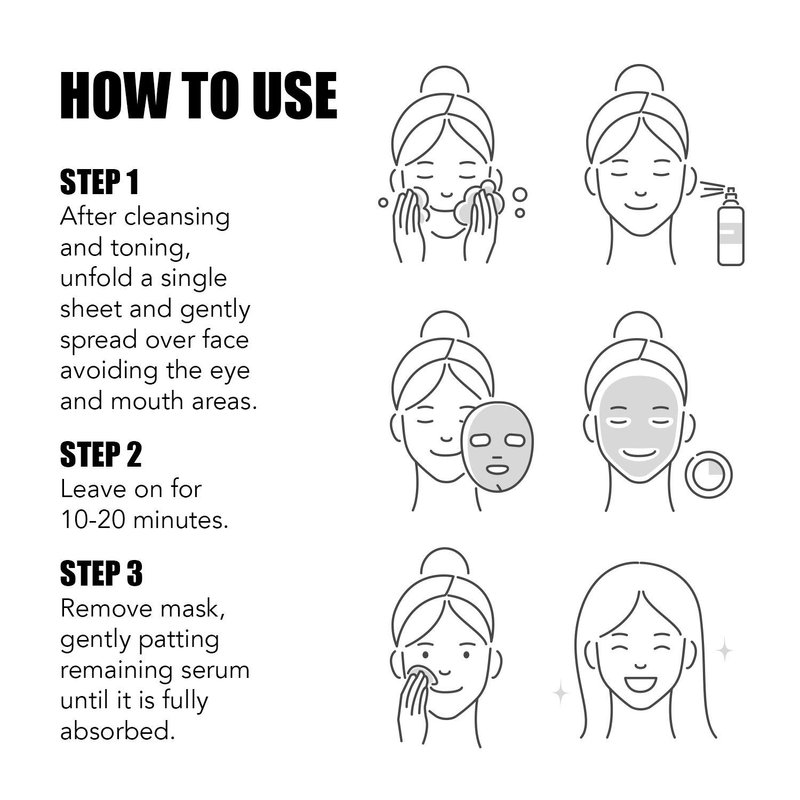 HOW TO USE

STEP 1
After cleansing and toning, unfold a single sheet and gently spread over face avoiding the eye and mouth areas.

STEP 2
Leave on for 10-20 minutes.

STEP 3
Remove mask, gently patting remaining serum until it is fully absorbed.