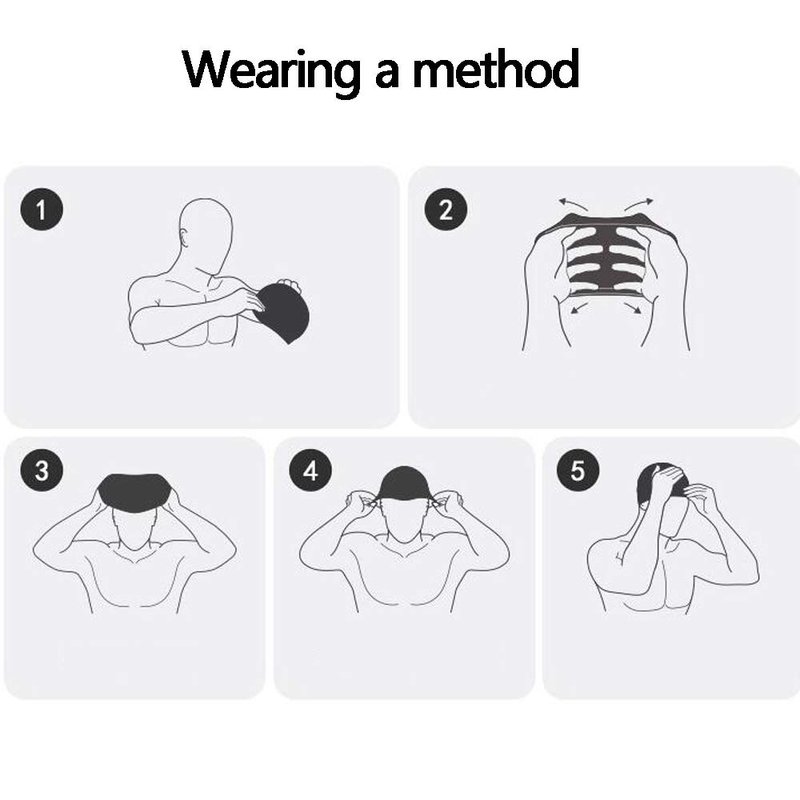 Wearing a method

1

2

3

4

5