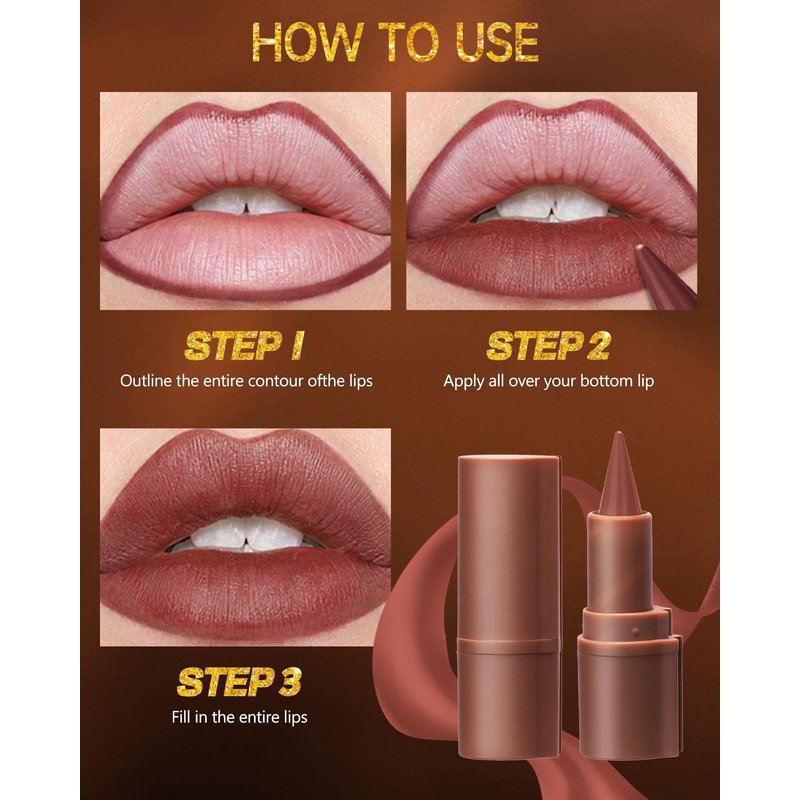 HOW TO USE

STEP 1
Outline the entire contour ofthe lips

STEP 2
Apply all over your bottom lip

STEP 3
Fill in the entire lips