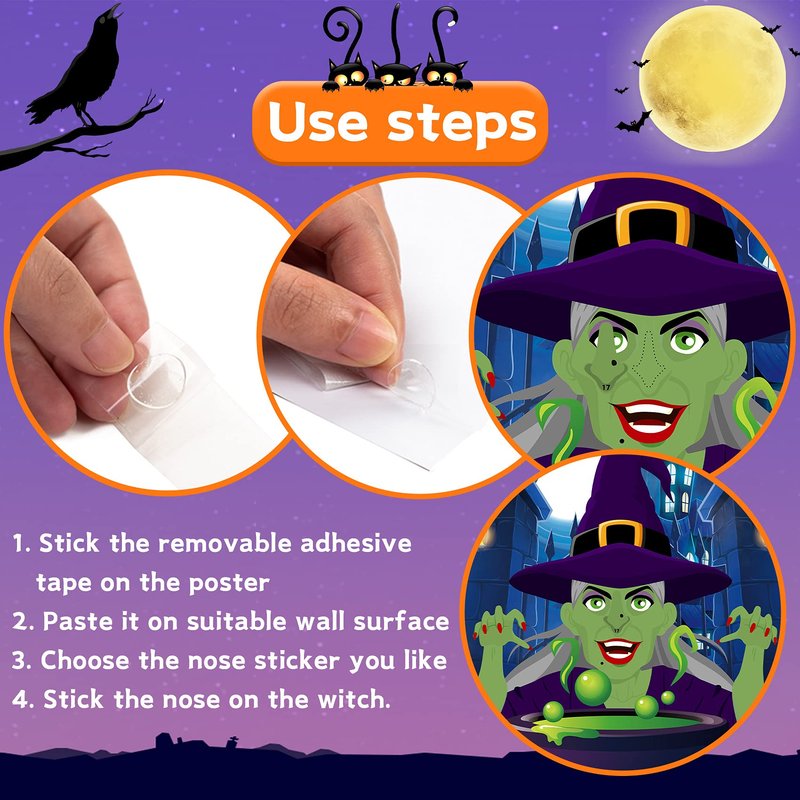 Use steps

17

1. Stick the removable adhesive tape on the poster
2. Paste it on suitable wall surface
3. Choose the nose sticker you like
4. Stick the nose on the witch.