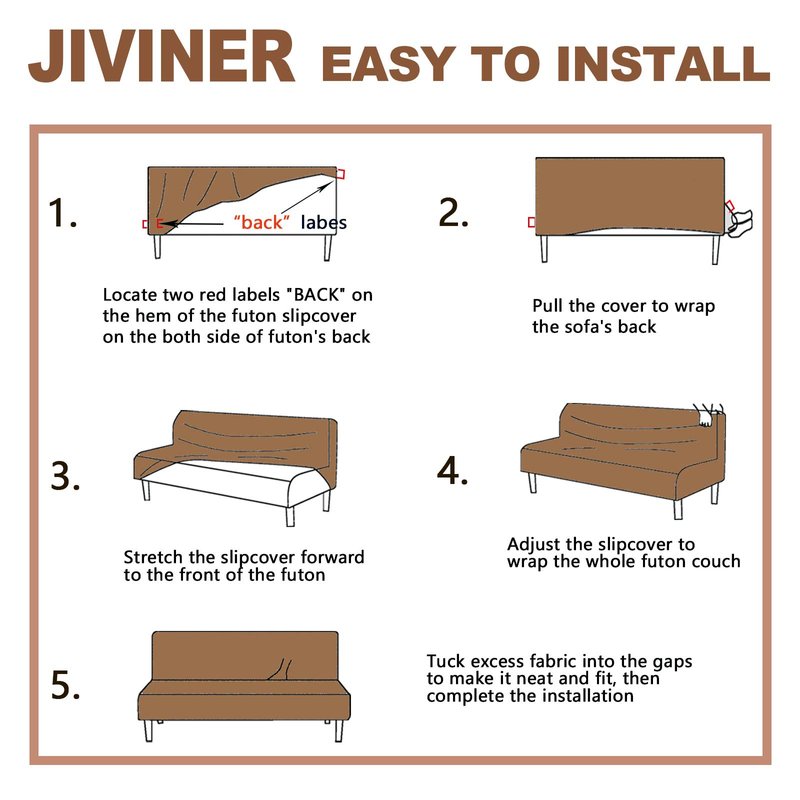 JIVINER EASY TO INSTALL

1.

"back" labes

Locate two red labels "BACK" on the hem of the futon slipcover on the both side of futon's back

2.

Pull the cover to wrap the sofa's back

3.

Stretch the slipcover forward to the front of the futon

4.

Adjust the slipcover to wrap the whole futon couch

5.

Tuck excess fabric into the gaps to make it neat and fit, then complete the installation