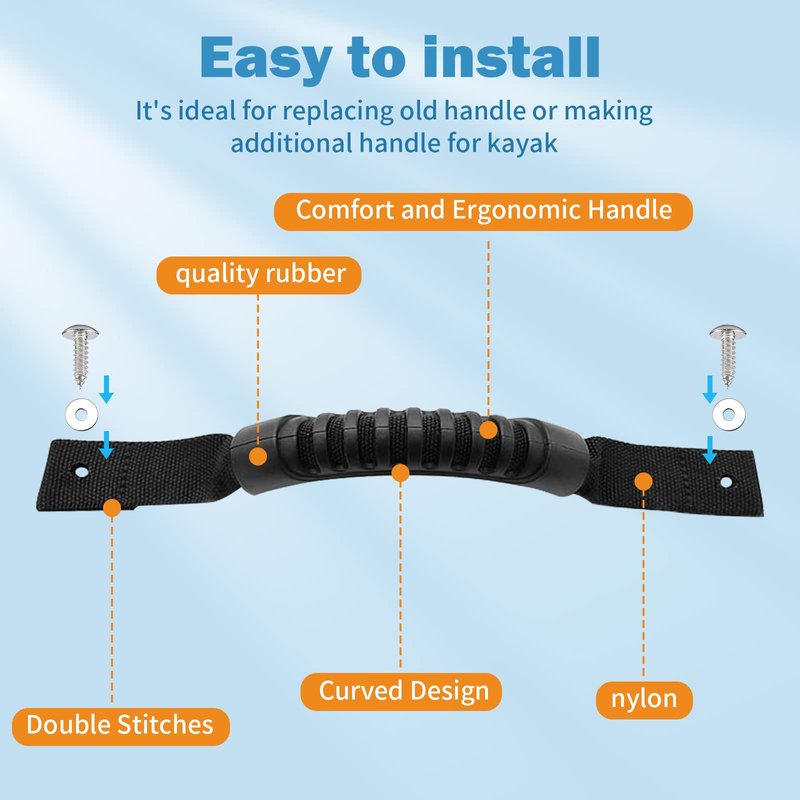 Easy to install

It's ideal for replacing old handle or making additional handle for kayak

Comfort and Ergonomic Handle

quality rubber

Curved Design

nylon

Double Stitches