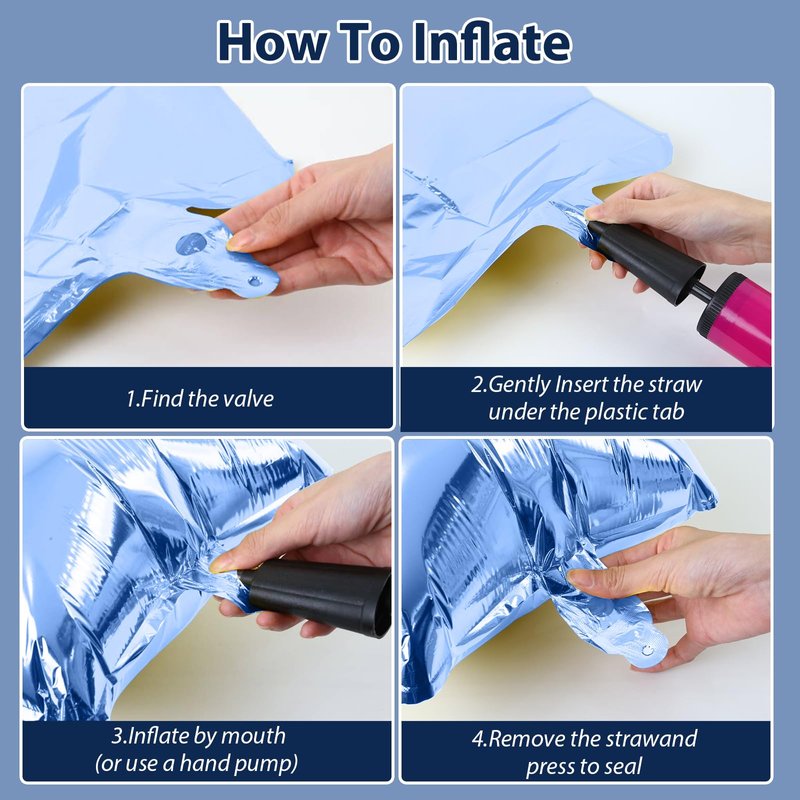 How To Inflate

1.Find the valve

2.Gently Insert the straw under the plastic tab

3.Inflate by mouth (or use a hand pump)

4.Remove the strawand press to seal