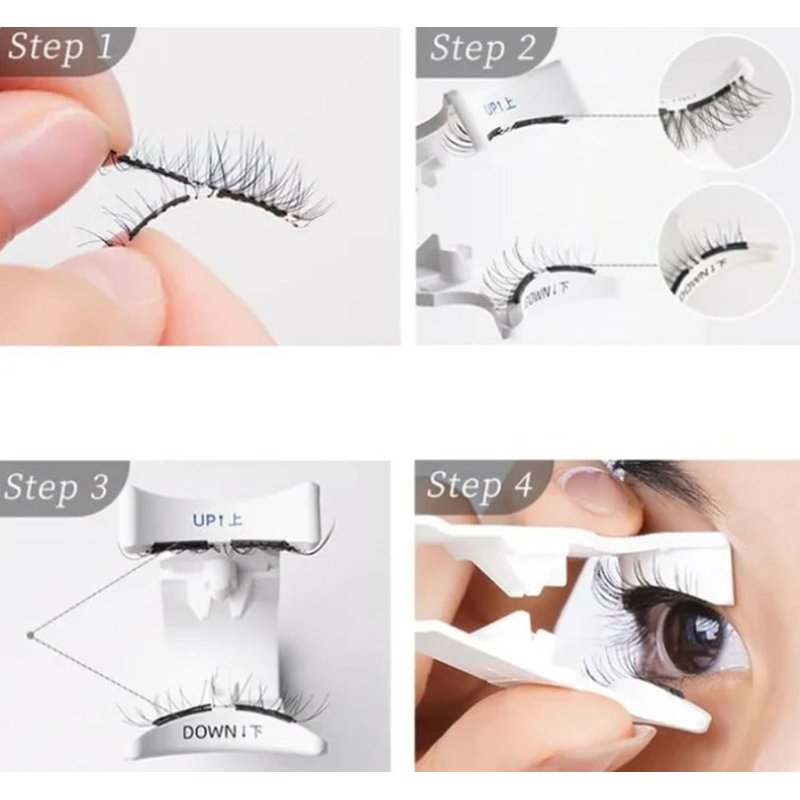 Step 1

Step 2

UP↑上

DOWN↓下

DOWN↓下

Step 3

UP↑上

DOWN↓下

Step 4