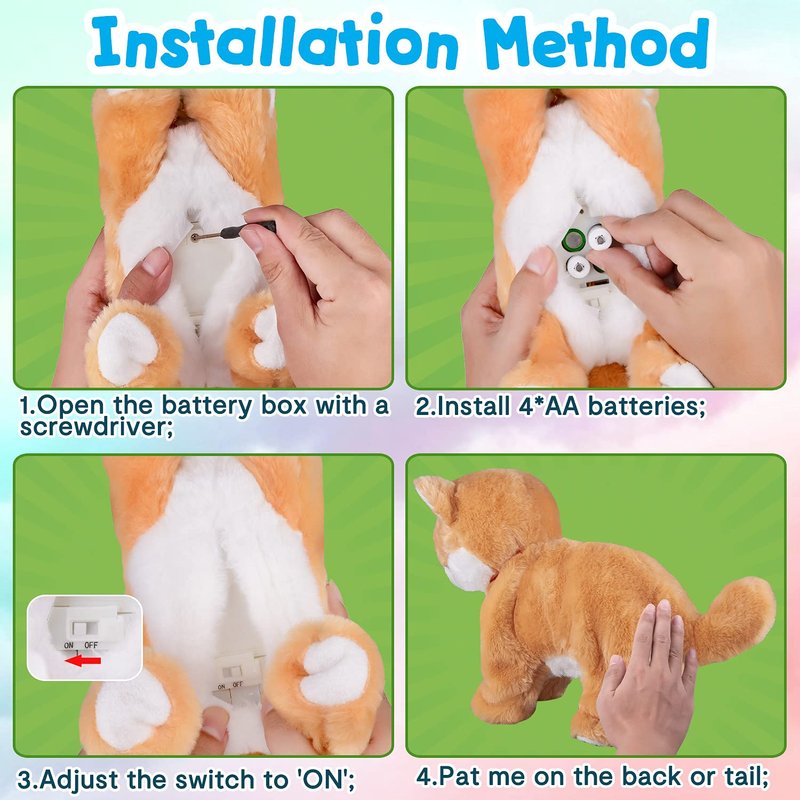 Installation Method

1.Open the battery box with a screwdriver;

2.Install 4*AA batteries;

ON OFF

ON OFF

3.Adjust the switch to 'ON';

4.Pat me on the back or tail;