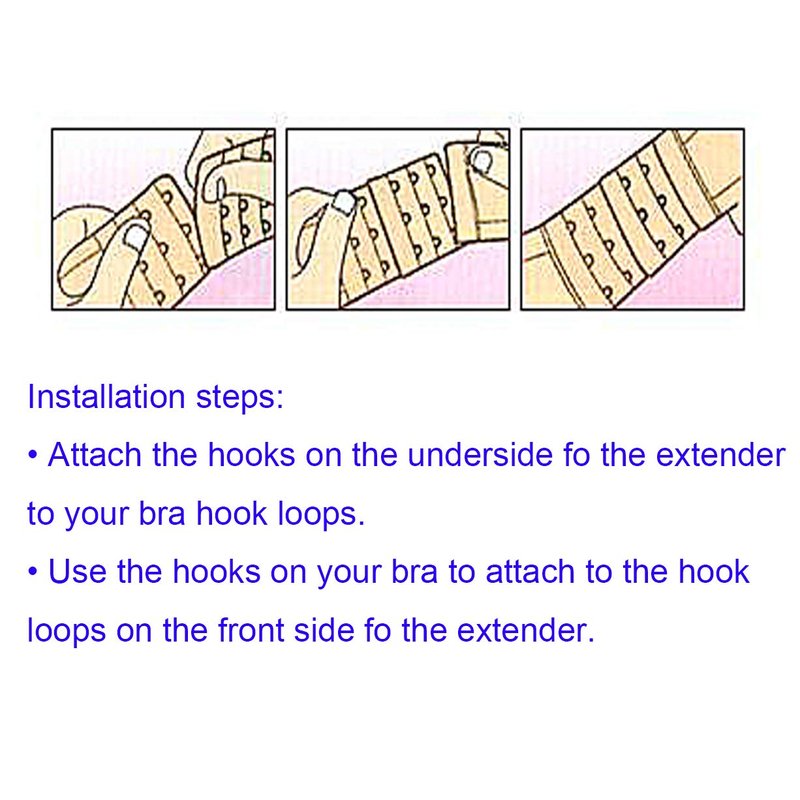 Installation steps:
• Attach the hooks on the underside fo the extender to your bra hook loops.
• Use the hooks on your bra to attach to the hook loops on the front side fo the extender.